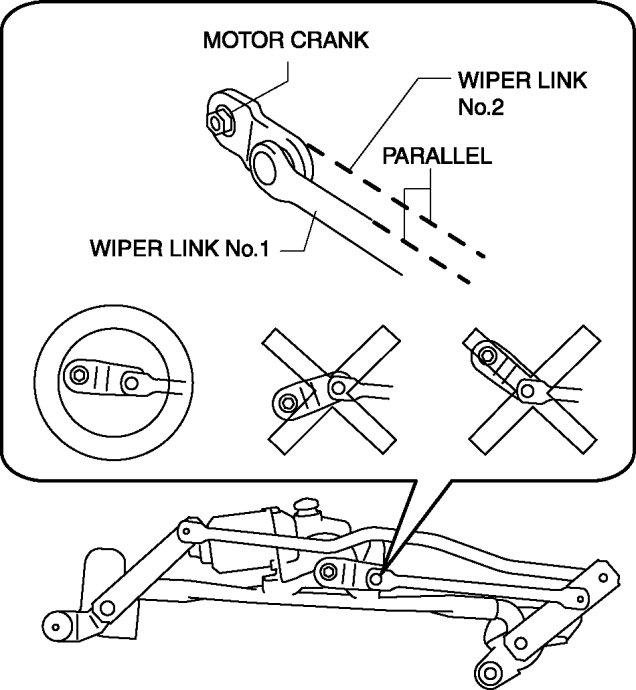 MOTOR CRANK

WIPER LINK No.2

PARALLEL

WIPER LINK No.1