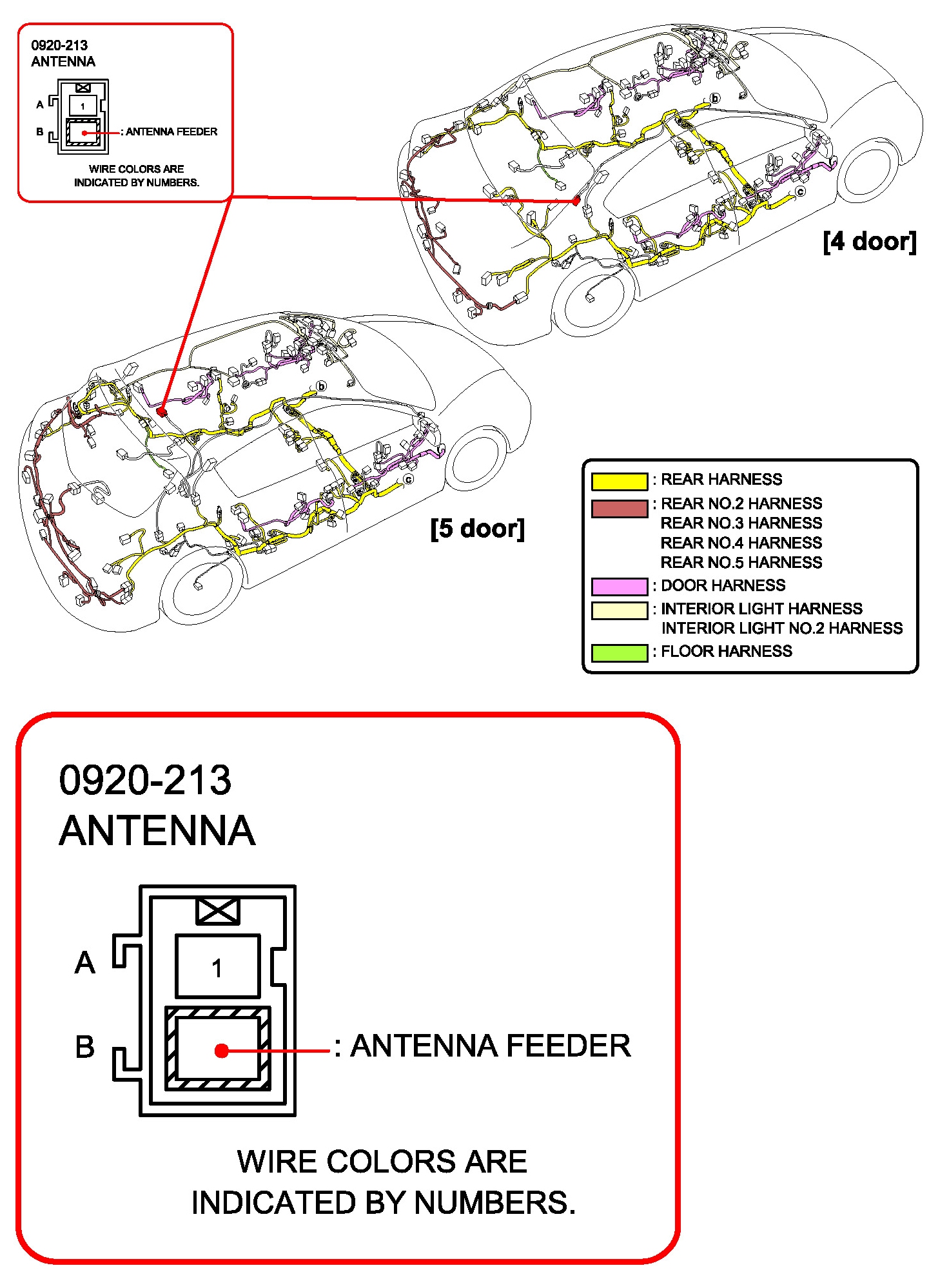 0920-213
ANTENNA

A

1

B

: ANTENNA FEEDER

WIRE COLORS ARE INDICATED BY NUMBERS.

b

c

[4 door]

b

c

[5 door]

: REAR HARNESS
: REAR NO.2 HARNESS
REAR NO.3 HARNESS
REAR NO.4 HARNESS
REAR NO.5 HARNESS
: DOOR HARNESS
: INTERIOR LIGHT HARNESS
INTERIOR LIGHT NO.2 HARNESS
: FLOOR HARNESS

0920-213
ANTENNA

A

1

B

: ANTENNA FEEDER

WIRE COLORS ARE INDICATED BY NUMBERS.