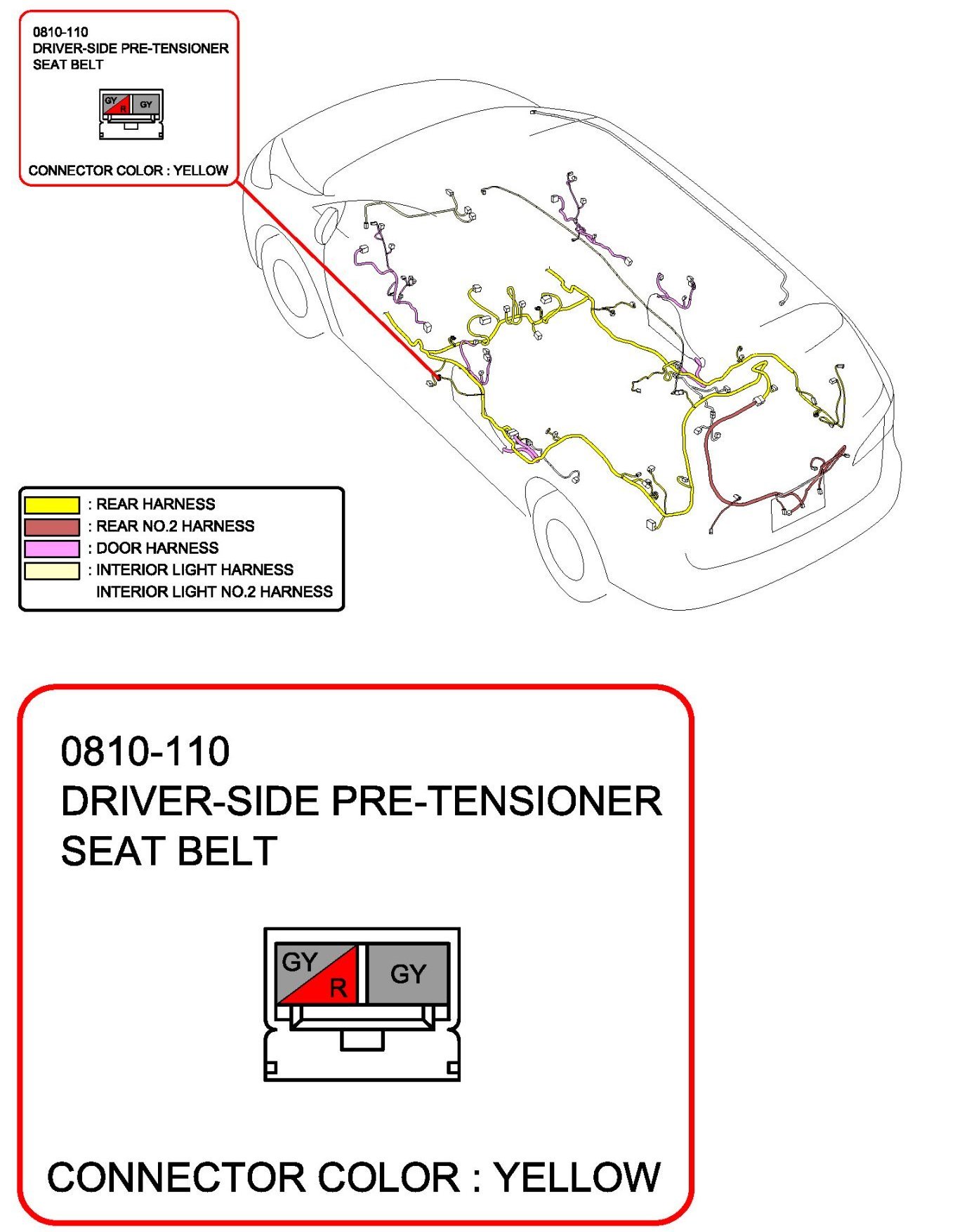 0810-110
DRIVER-SIDE PRE-TENSIONER SEAT BELT

GY R GY

CONNECTOR COLOR : YELLOW

: REAR HARNESS
: REAR NO.2 HARNESS
: DOOR HARNESS
: INTERIOR LIGHT HARNESS
INTERIOR LIGHT NO.2 HARNESS

0810-110
DRIVER-SIDE PRE-TENSIONER SEAT BELT

GY R GY

CONNECTOR COLOR : YELLOW