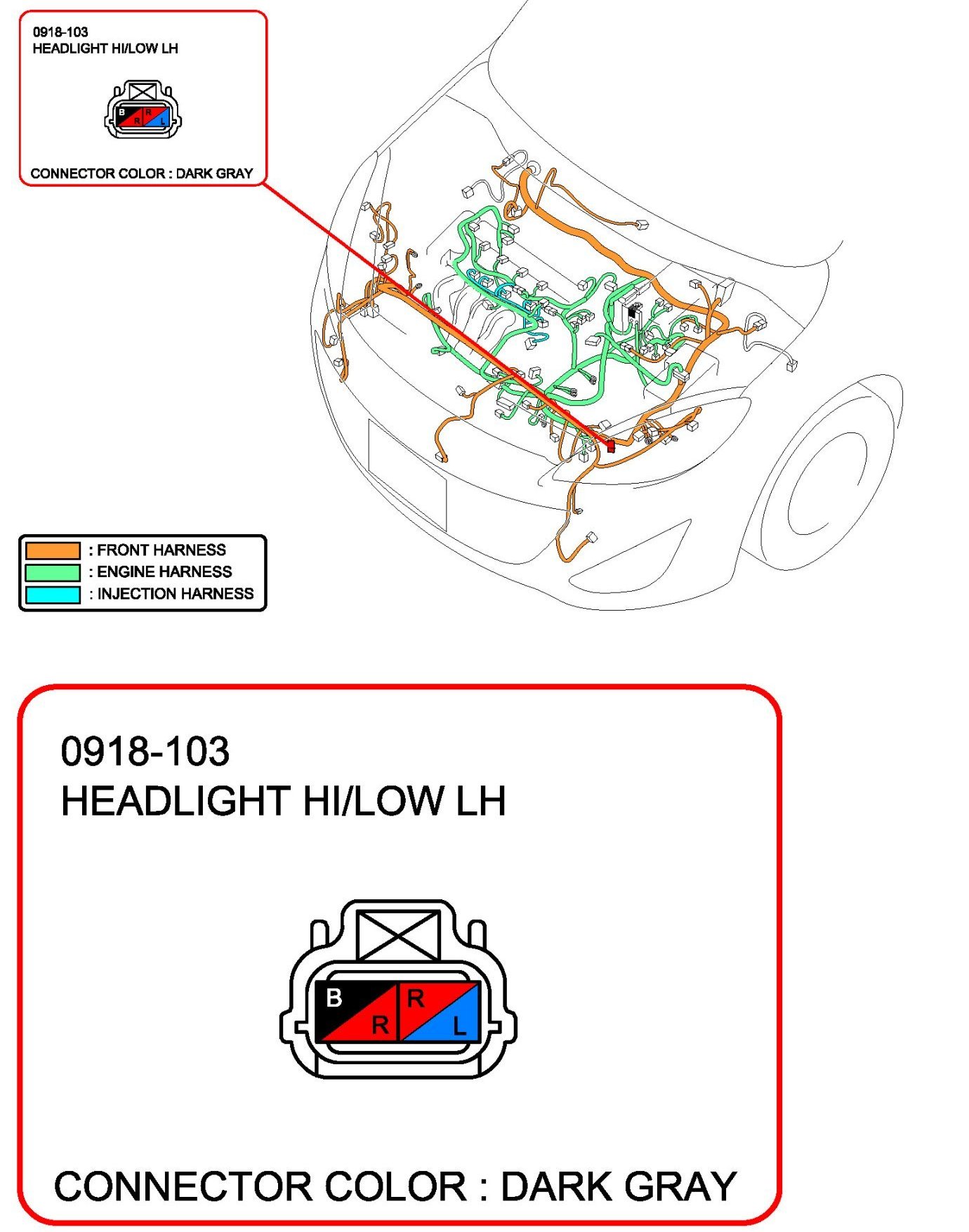 0918-103
HEADLIGHT HI/LOW LH

B
R
R
L

CONNECTOR COLOR : DARK GRAY

: FRONT HARNESS
: ENGINE HARNESS
: INJECTION HARNESS

0918-103
HEADLIGHT HI/LOW LH

B
R
R
L

CONNECTOR COLOR : DARK GRAY