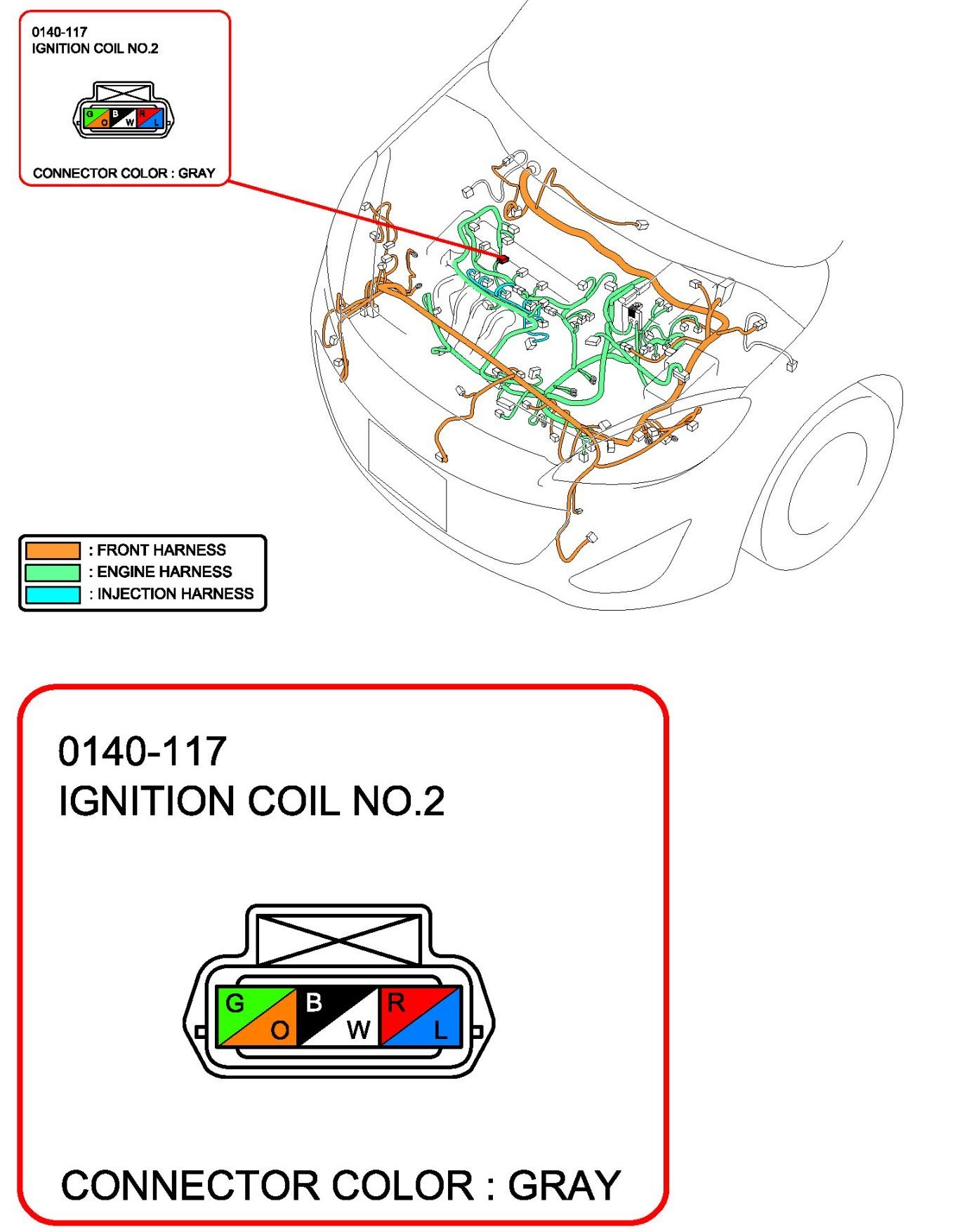 0140-117
IGNITION COIL NO.2

G O B W R L

CONNECTOR COLOR : GRAY

: FRONT HARNESS
: ENGINE HARNESS
: INJECTION HARNESS

0140-117
IGNITION COIL NO.2

G O B W R L

CONNECTOR COLOR : GRAY