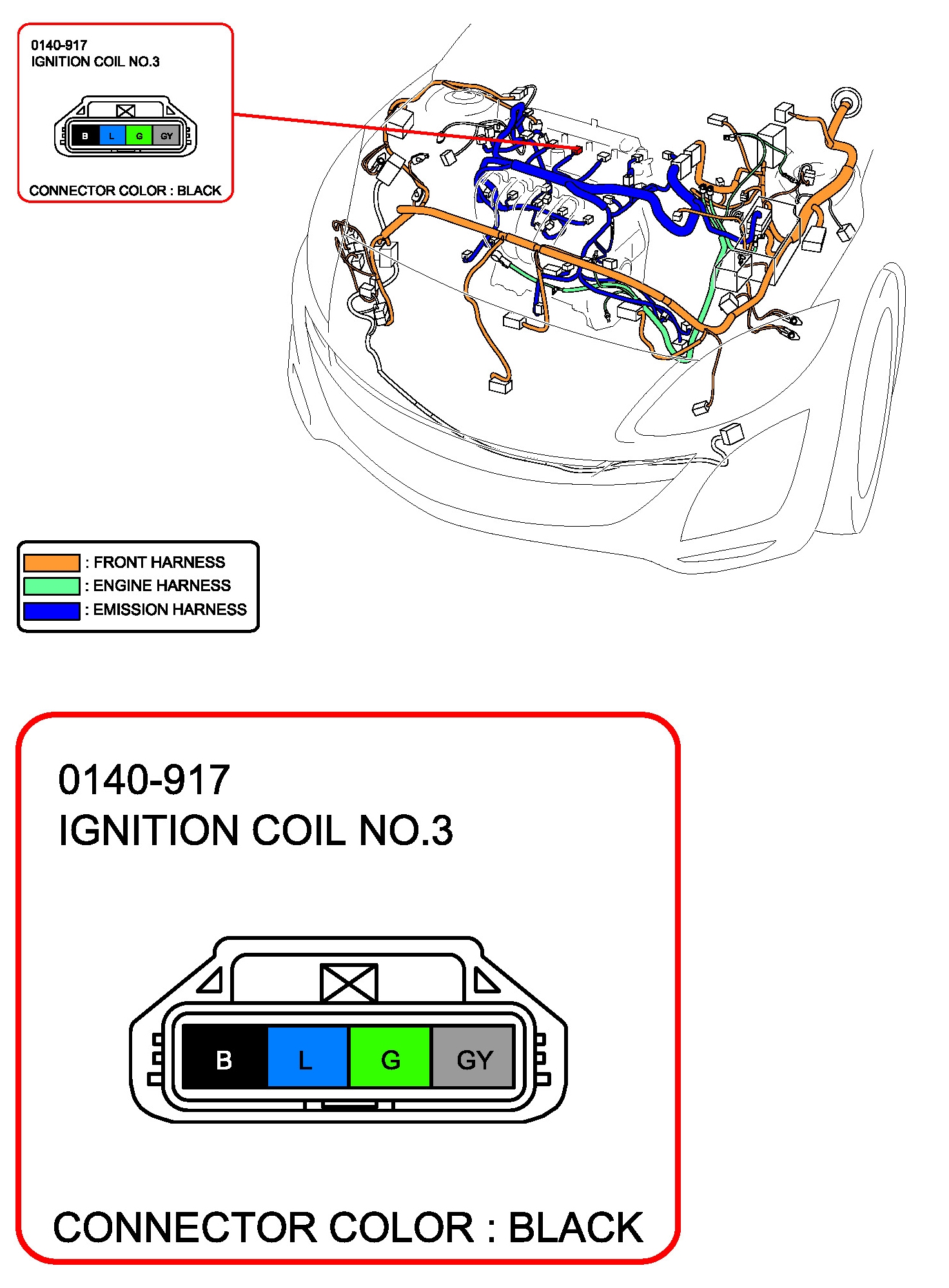 0140-917
IGNITION COIL NO.3

B L G GY

CONNECTOR COLOR : BLACK

: FRONT HARNESS
: ENGINE HARNESS
: EMISSION HARNESS

0140-917
IGNITION COIL NO.3

B L G GY

CONNECTOR COLOR : BLACK