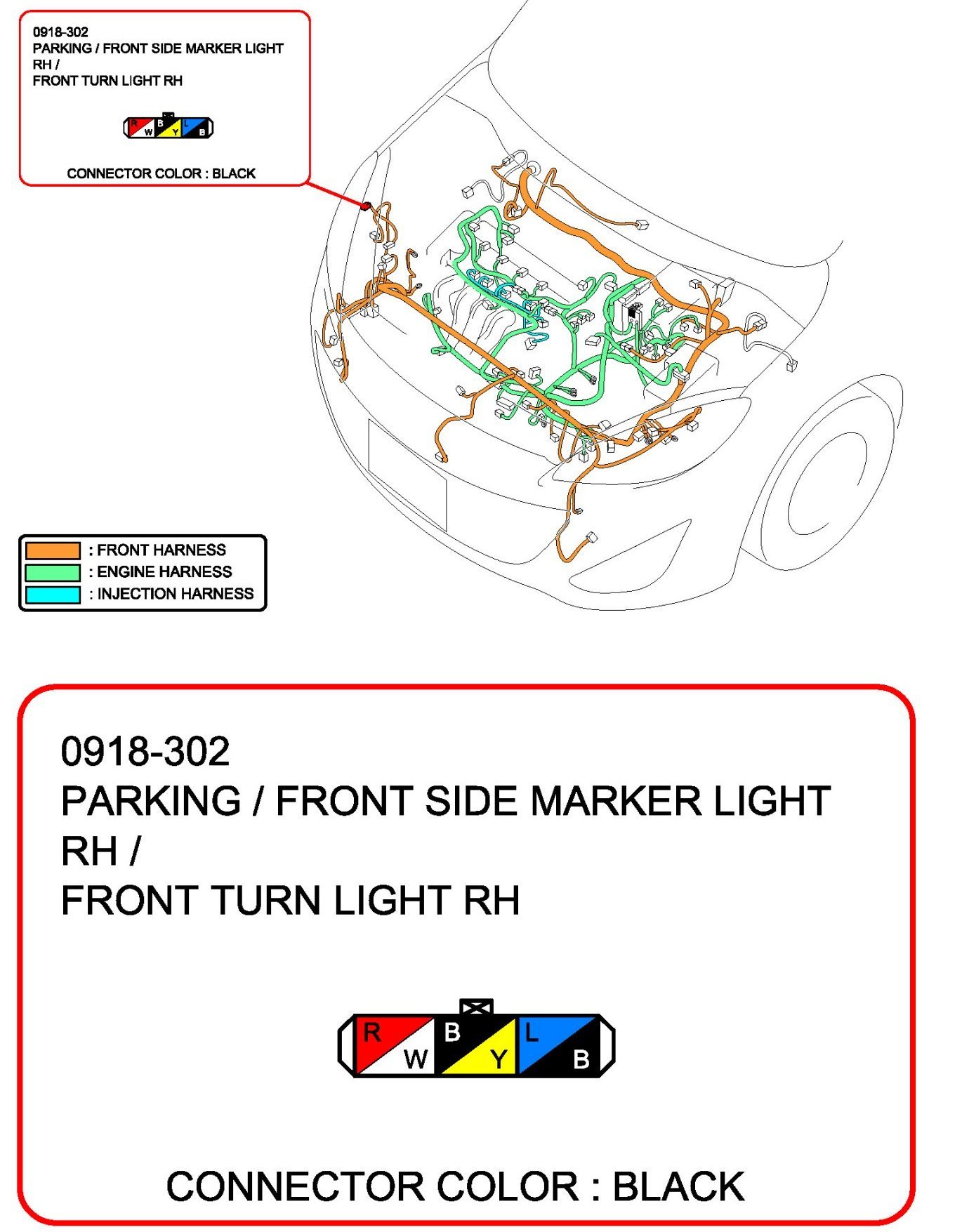 0918-302
PARKING / FRONT SIDE MARKER LIGHT RH /
FRONT TURN LIGHT RH

R W B Y L B

CONNECTOR COLOR : BLACK

: FRONT HARNESS
: ENGINE HARNESS
: INJECTION HARNESS

0918-302
PARKING / FRONT SIDE MARKER LIGHT RH /
FRONT TURN LIGHT RH

R W B Y L B

CONNECTOR COLOR : BLACK