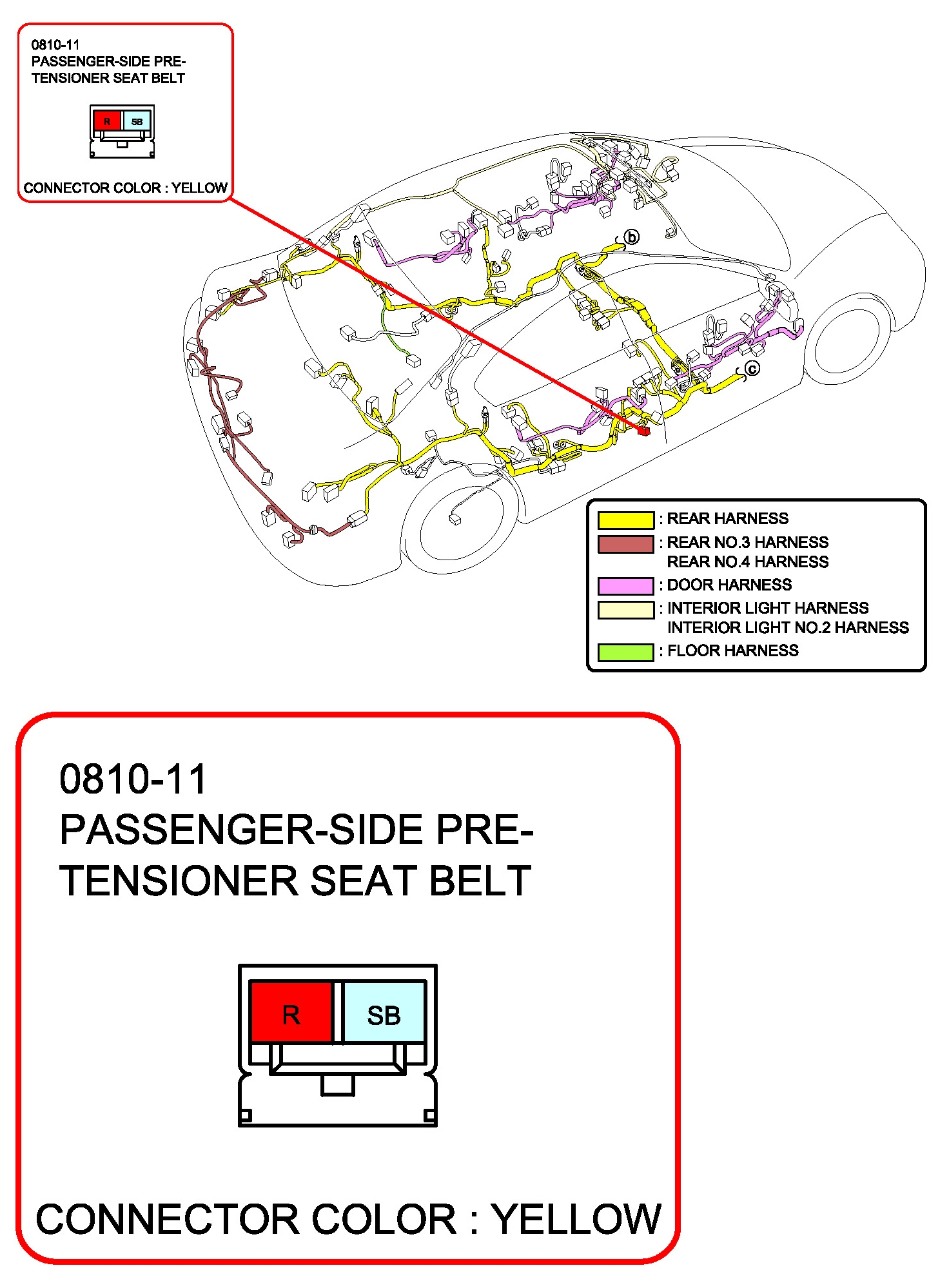 0810-11
PASSENGER-SIDE PRE-TENSIONER SEAT BELT

R SB

CONNECTOR COLOR : YELLOW

b

c

: REAR HARNESS
: REAR NO.3 HARNESS
REAR NO.4 HARNESS
: DOOR HARNESS
: INTERIOR LIGHT HARNESS
INTERIOR LIGHT NO.2 HARNESS
: FLOOR HARNESS

0810-11
PASSENGER-SIDE PRE-TENSIONER SEAT BELT

R SB

CONNECTOR COLOR : YELLOW