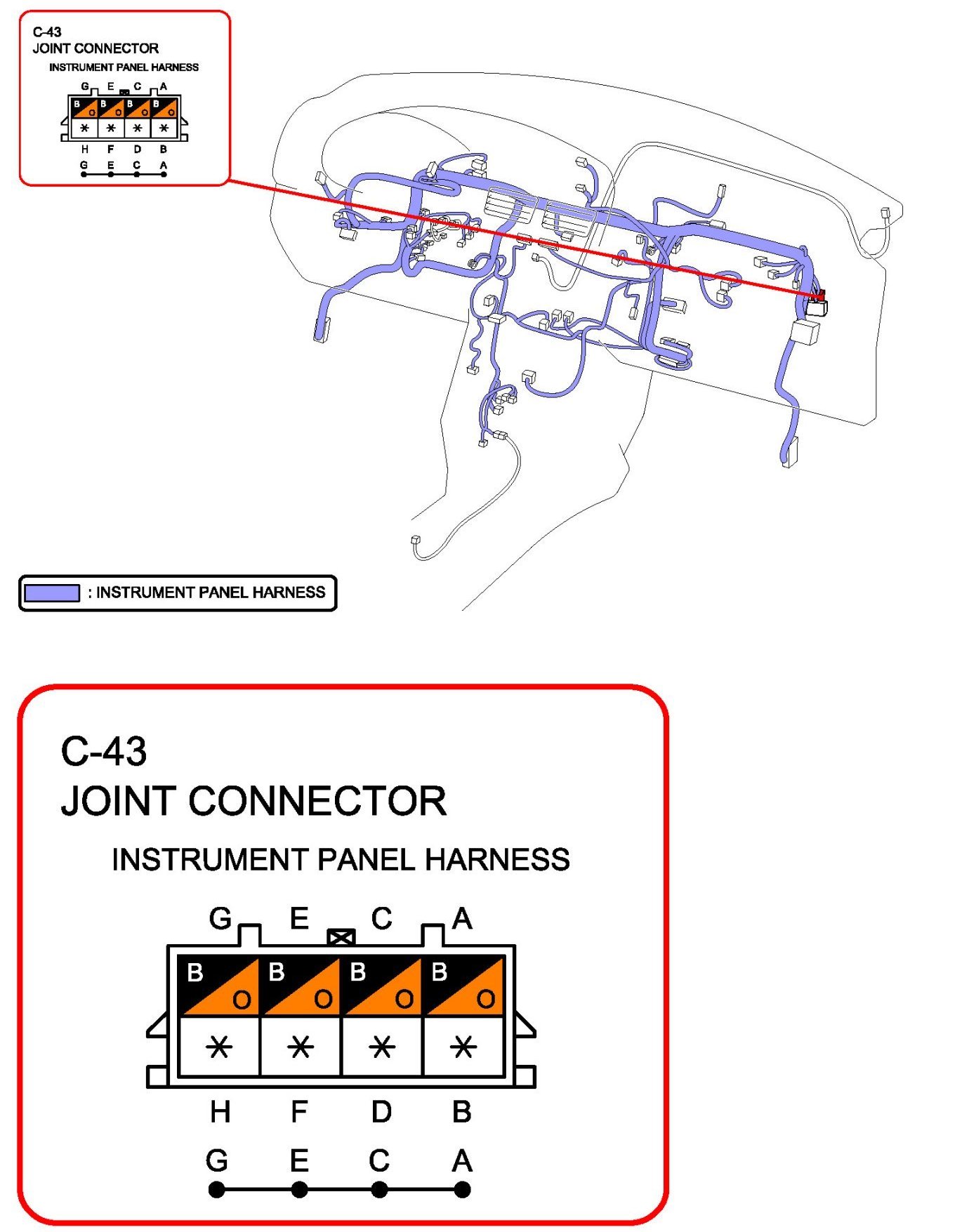 C-43
JOINT CONNECTOR

INSTRUMENT PANEL HARNESS

G E C A

B O B O B O B O

* * * *

H F D B

G E C A

: INSTRUMENT PANEL HARNESS

C-43
JOINT CONNECTOR

INSTRUMENT PANEL HARNESS

G E C A

B O B O B O B O

* * * *

H F D B

G E C A