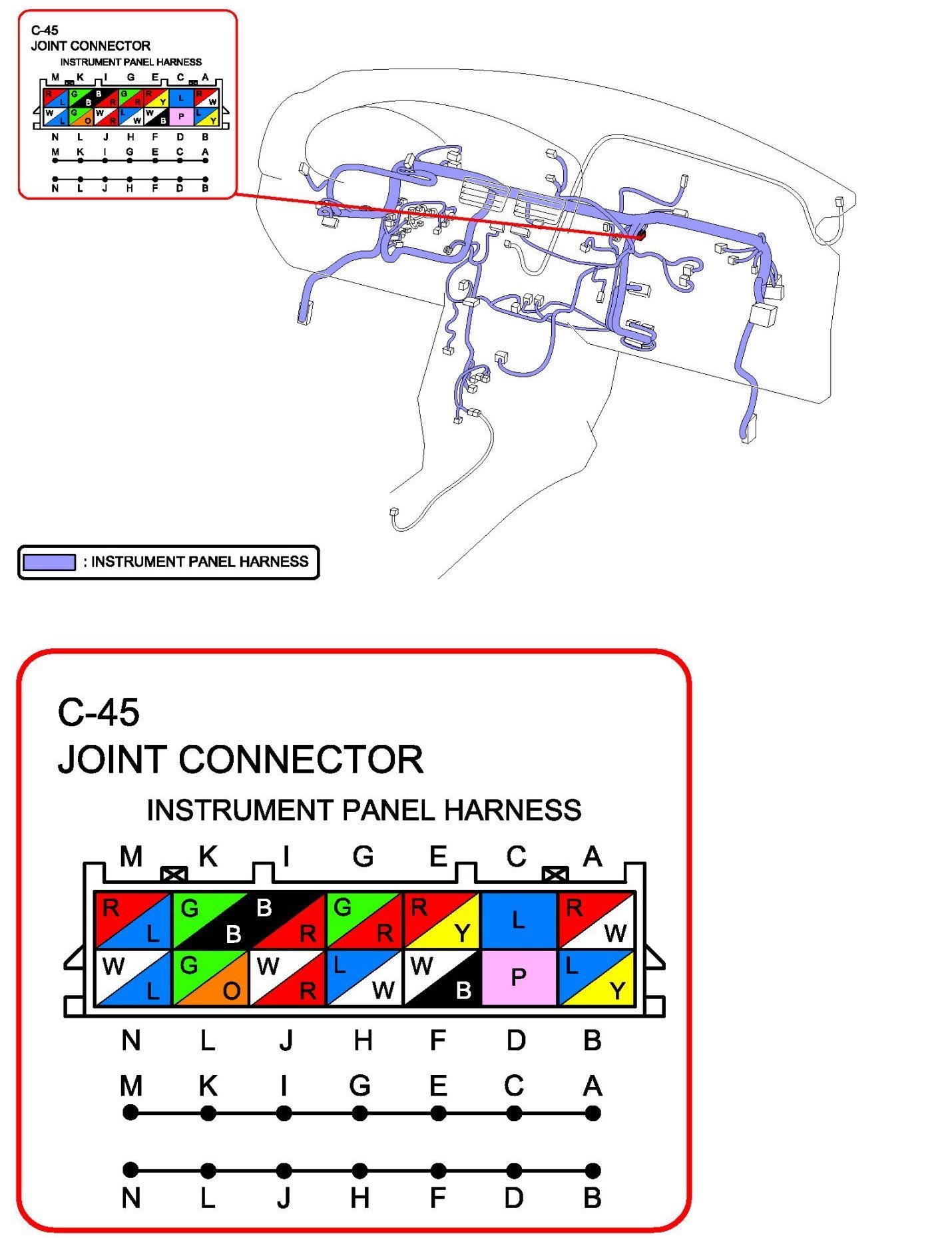 C-45
JOINT CONNECTOR
INSTRUMENT PANEL HARNESS

M K I G E C A

R L G B B R G R R Y L R W
W L G O W R L W W B P L Y

N L J H F D B

M K I G E C A

N L J H F D B

: INSTRUMENT PANEL HARNESS

C-45
JOINT CONNECTOR
INSTRUMENT PANEL HARNESS

M K I G E C A

R L G B B R G R R Y L R W
W L G O W R L W W B P L Y

N L J H F D B

M K I G E C A

N L J H F D B