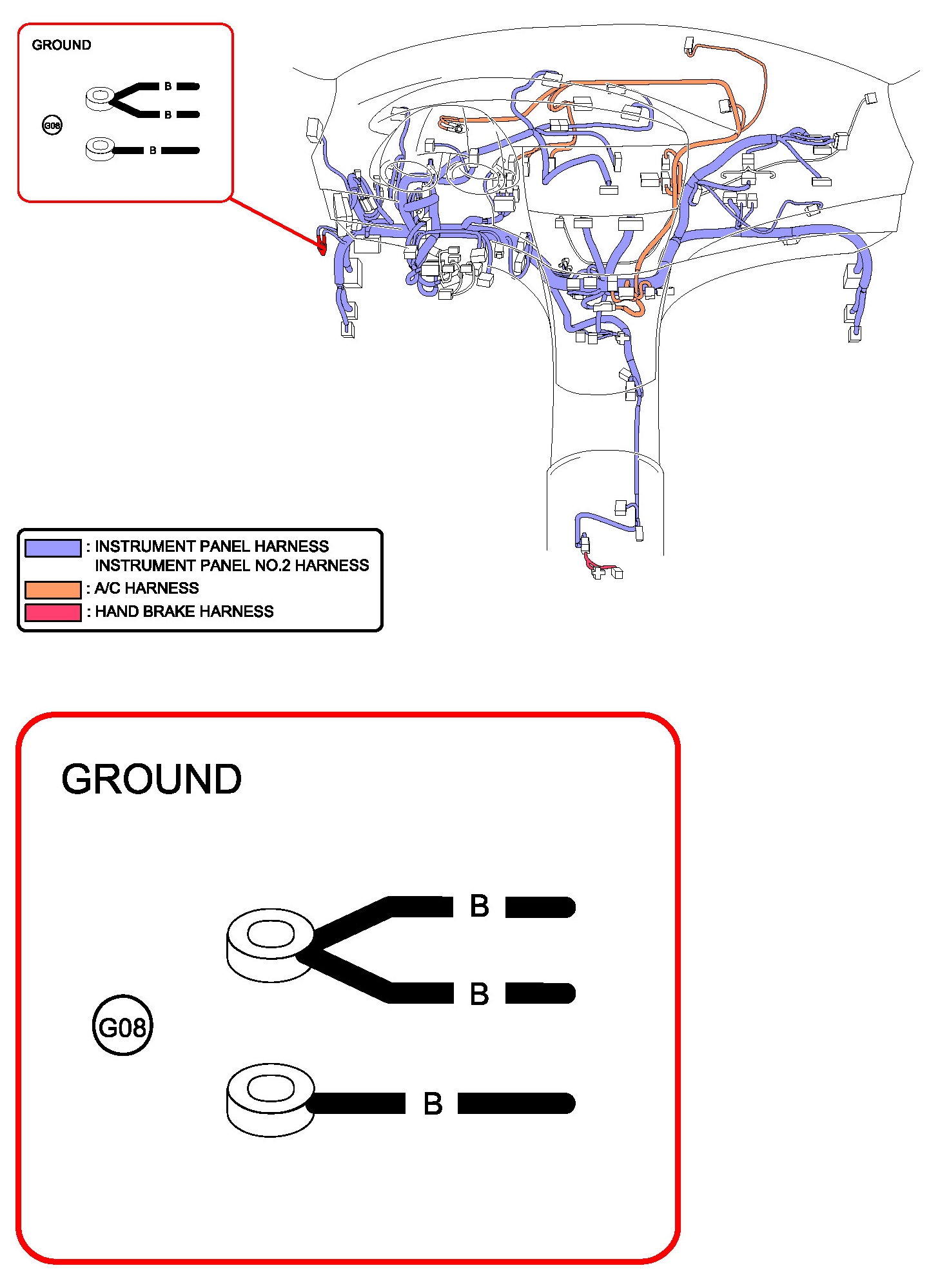 GROUND

B

B

G08

B

: INSTRUMENT PANEL HARNESS
INSTRUMENT PANEL NO.2 HARNESS
: A/C HARNESS
: HAND BRAKE HARNESS

GROUND

B

B

G08

B