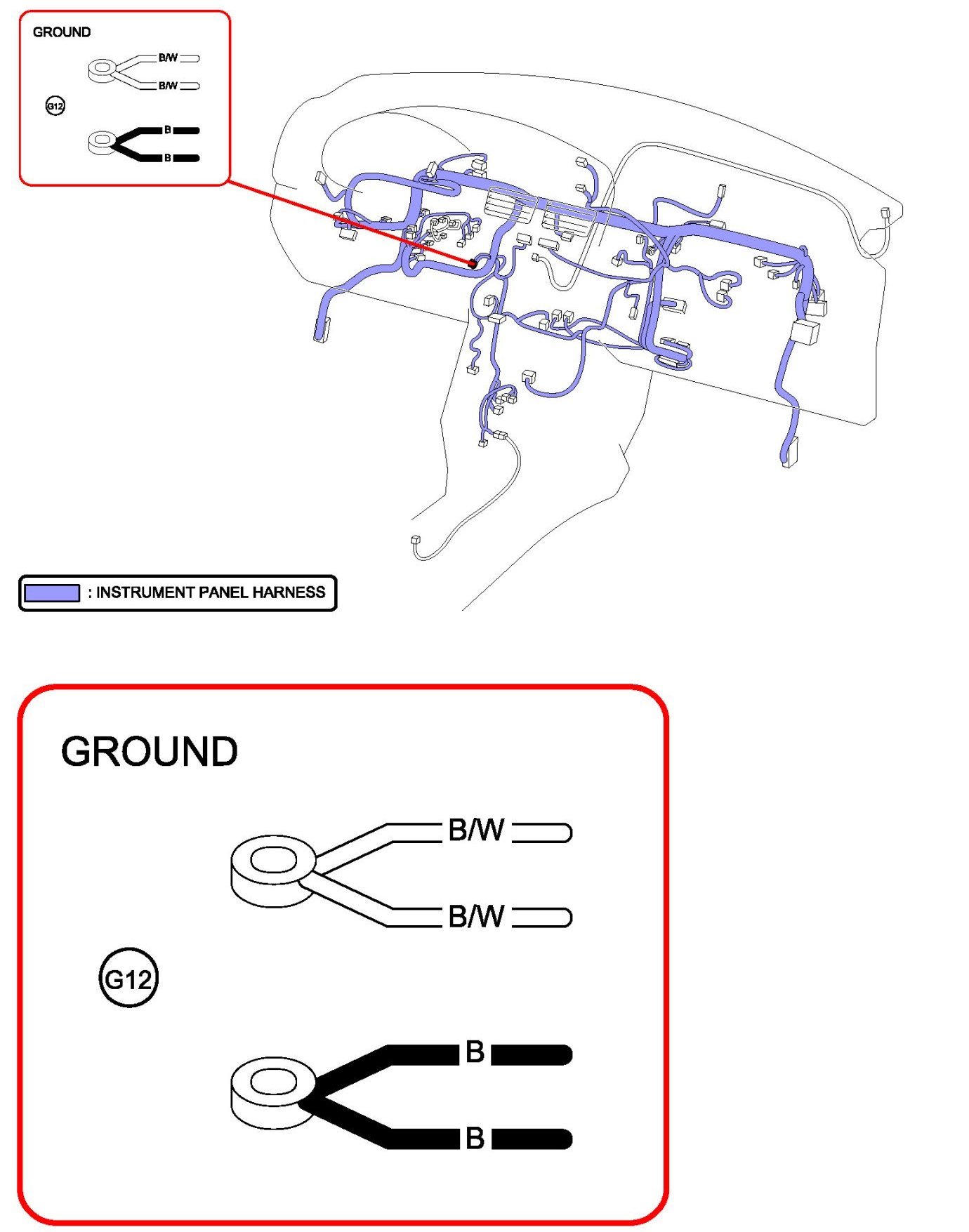 GROUND

B/W

B/W

G12

B

B

: INSTRUMENT PANEL HARNESS

GROUND

B/W

B/W

G12

B

B