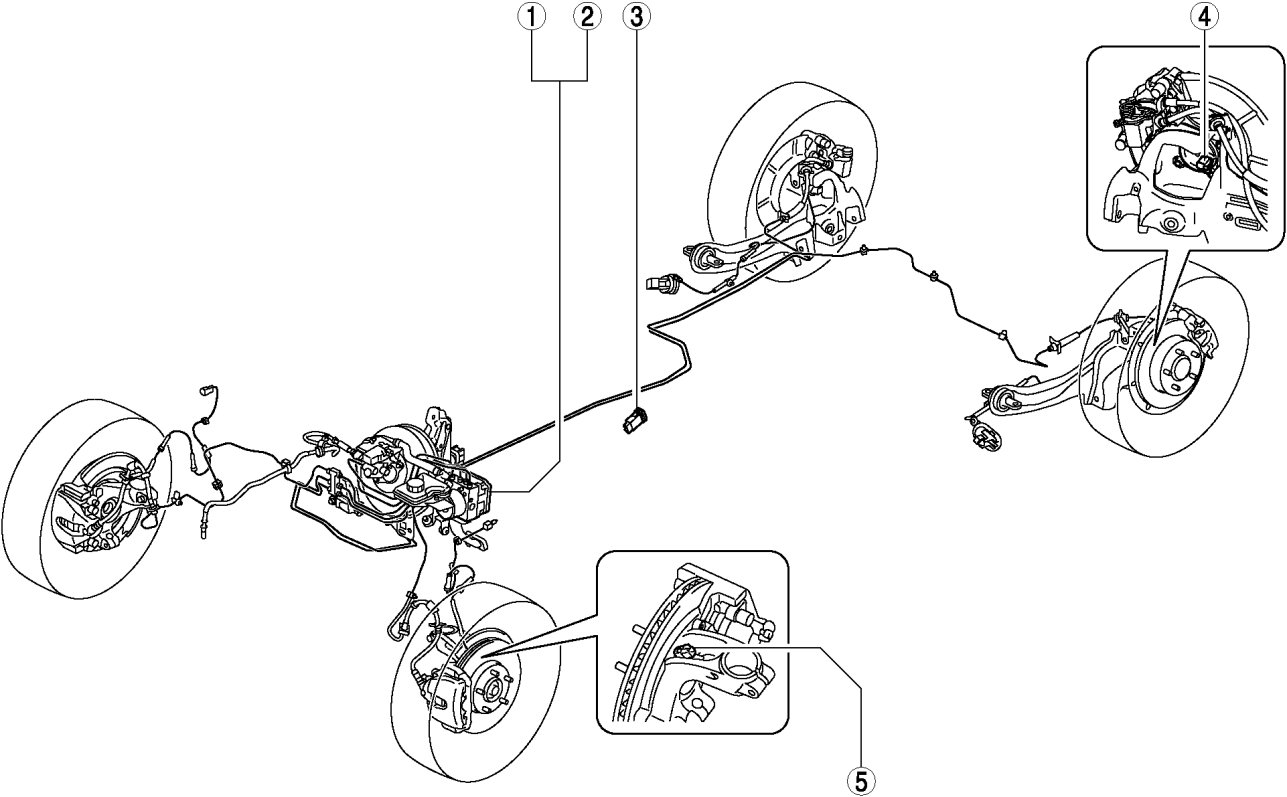 1
2
3
4
5