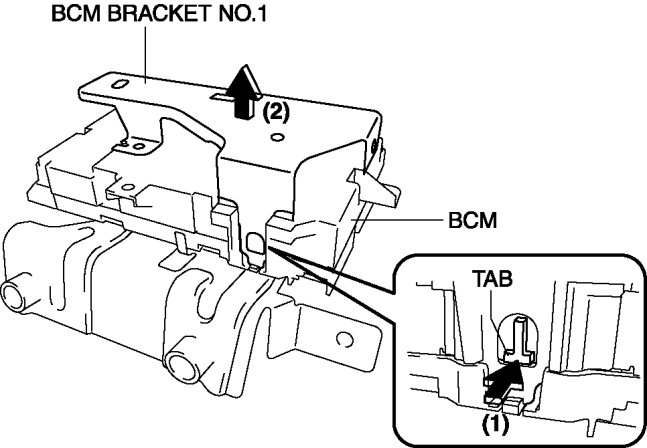 BCM BRACKET NO.1

(2)

BCM

TAB

(1)