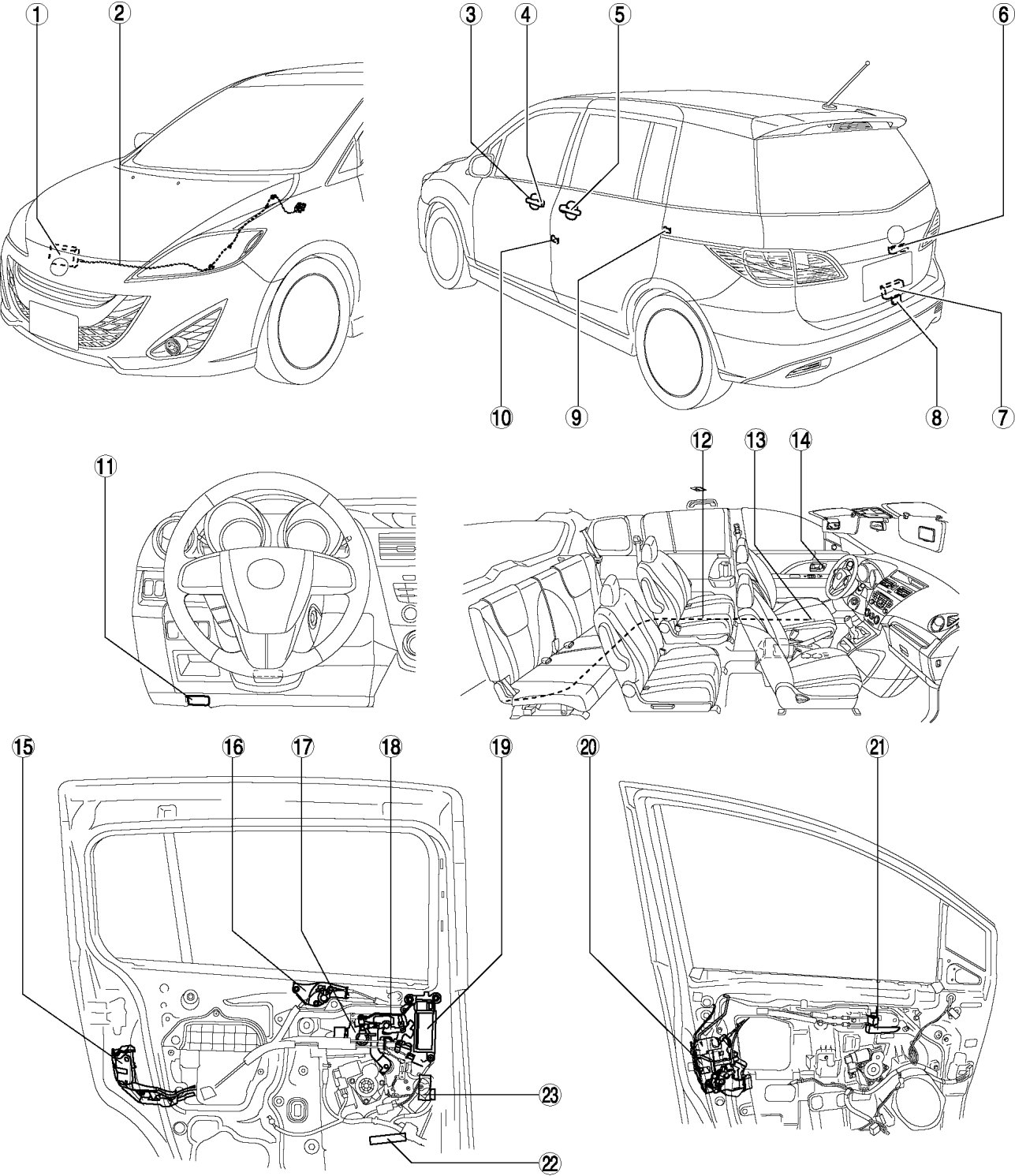 1
2
3
4
5
6
10
9
8
7
11
12
13
14
15
16
17
18
19
20
21
23
22