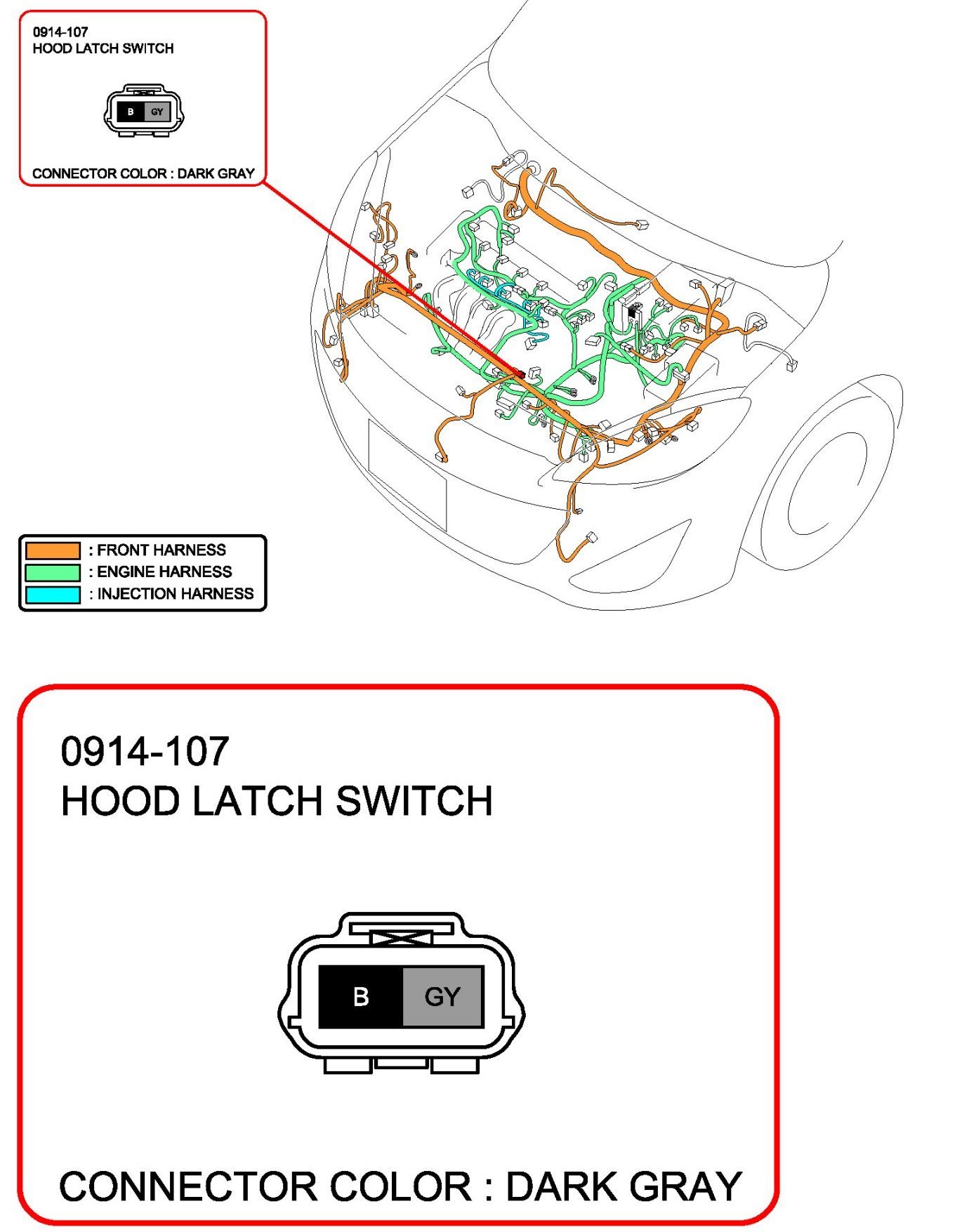 0914-107
HOOD LATCH SWITCH

B GY

CONNECTOR COLOR : DARK GRAY

: FRONT HARNESS
: ENGINE HARNESS
: INJECTION HARNESS

0914-107
HOOD LATCH SWITCH

B GY

CONNECTOR COLOR : DARK GRAY