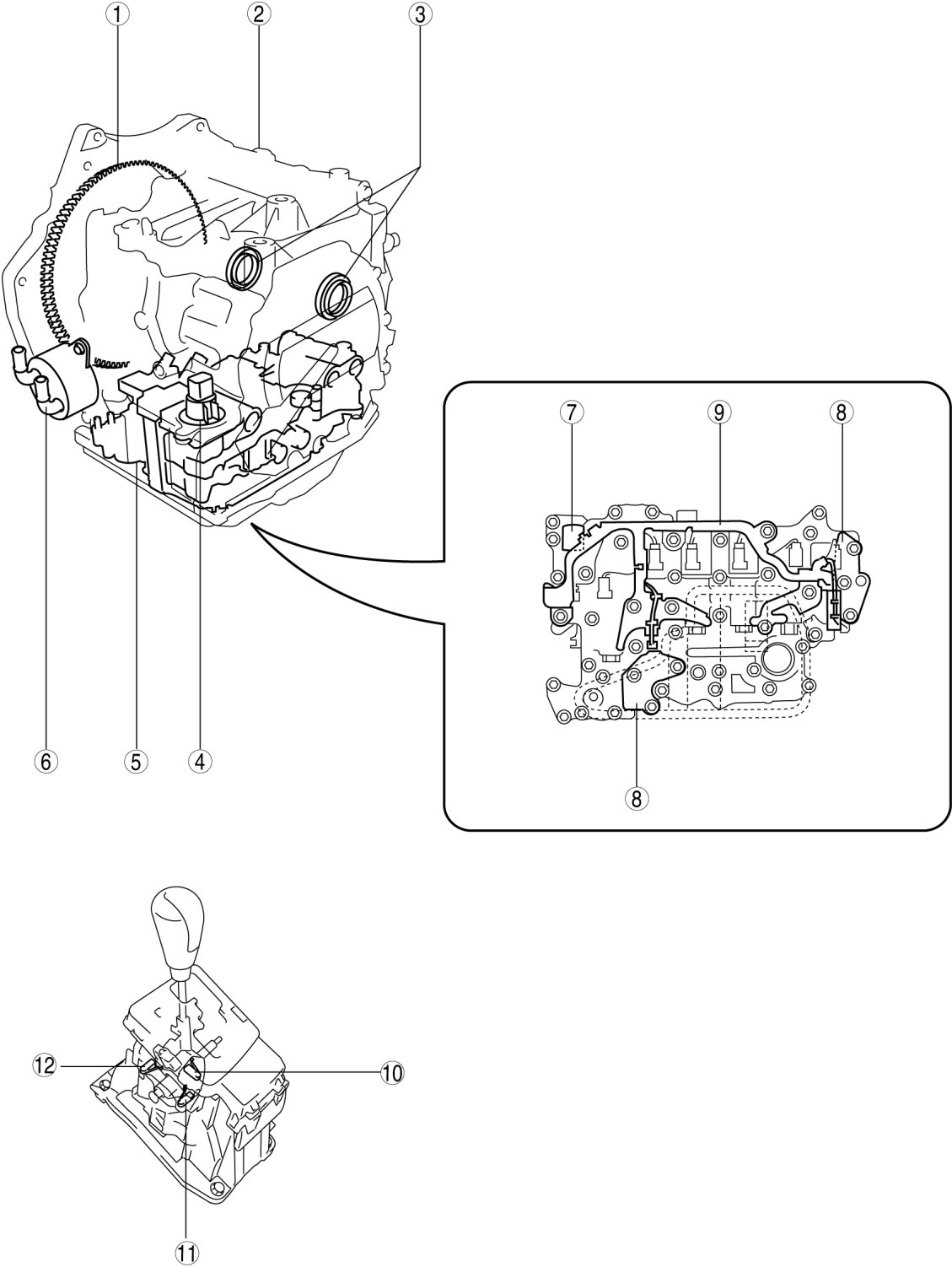 1
2
3
7
9
8
6
5
4
8
12
10
11