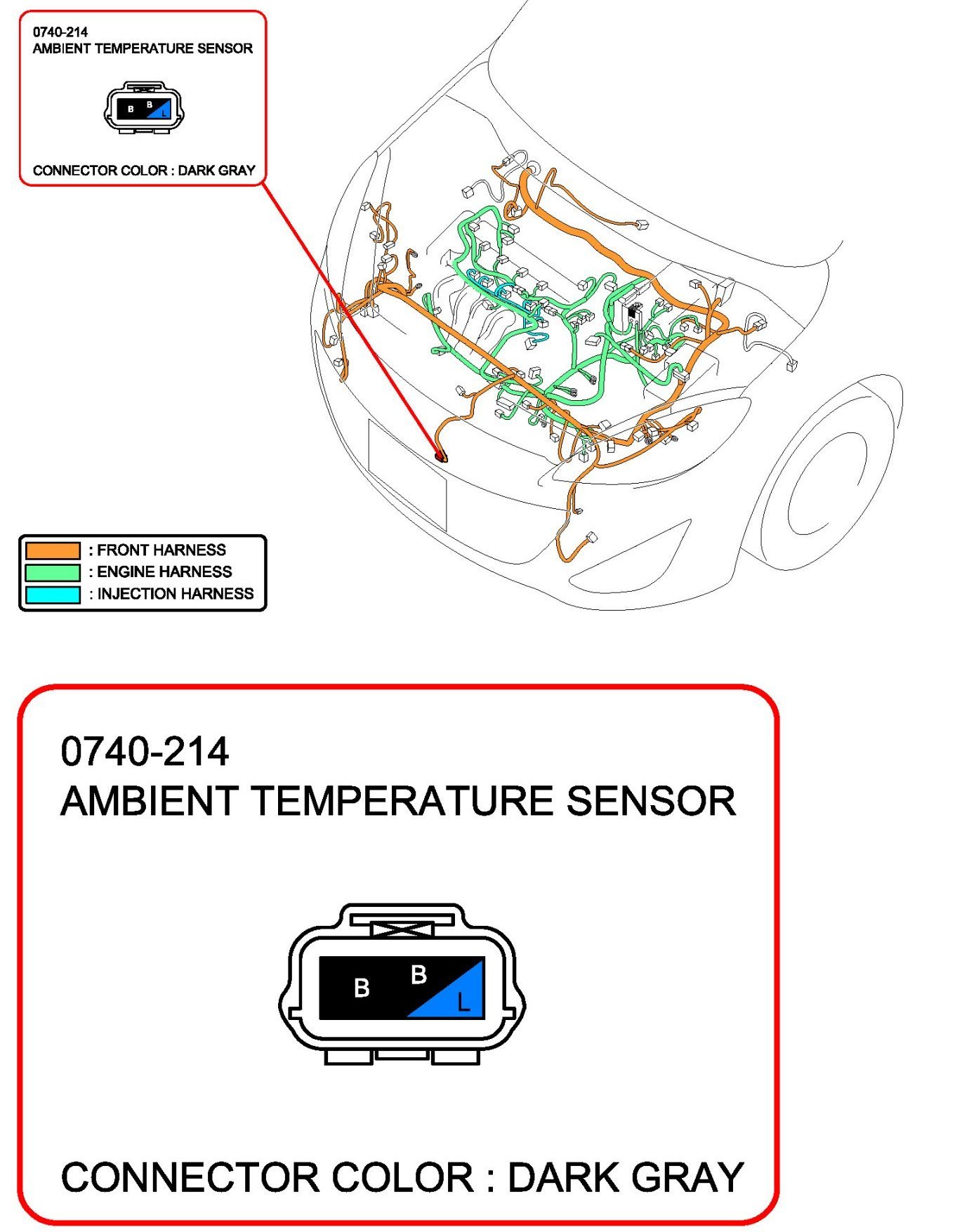 0740-214
AMBIENT TEMPERATURE SENSOR

B B L

CONNECTOR COLOR : DARK GRAY

: FRONT HARNESS
: ENGINE HARNESS
: INJECTION HARNESS

0740-214
AMBIENT TEMPERATURE SENSOR

B B L

CONNECTOR COLOR : DARK GRAY