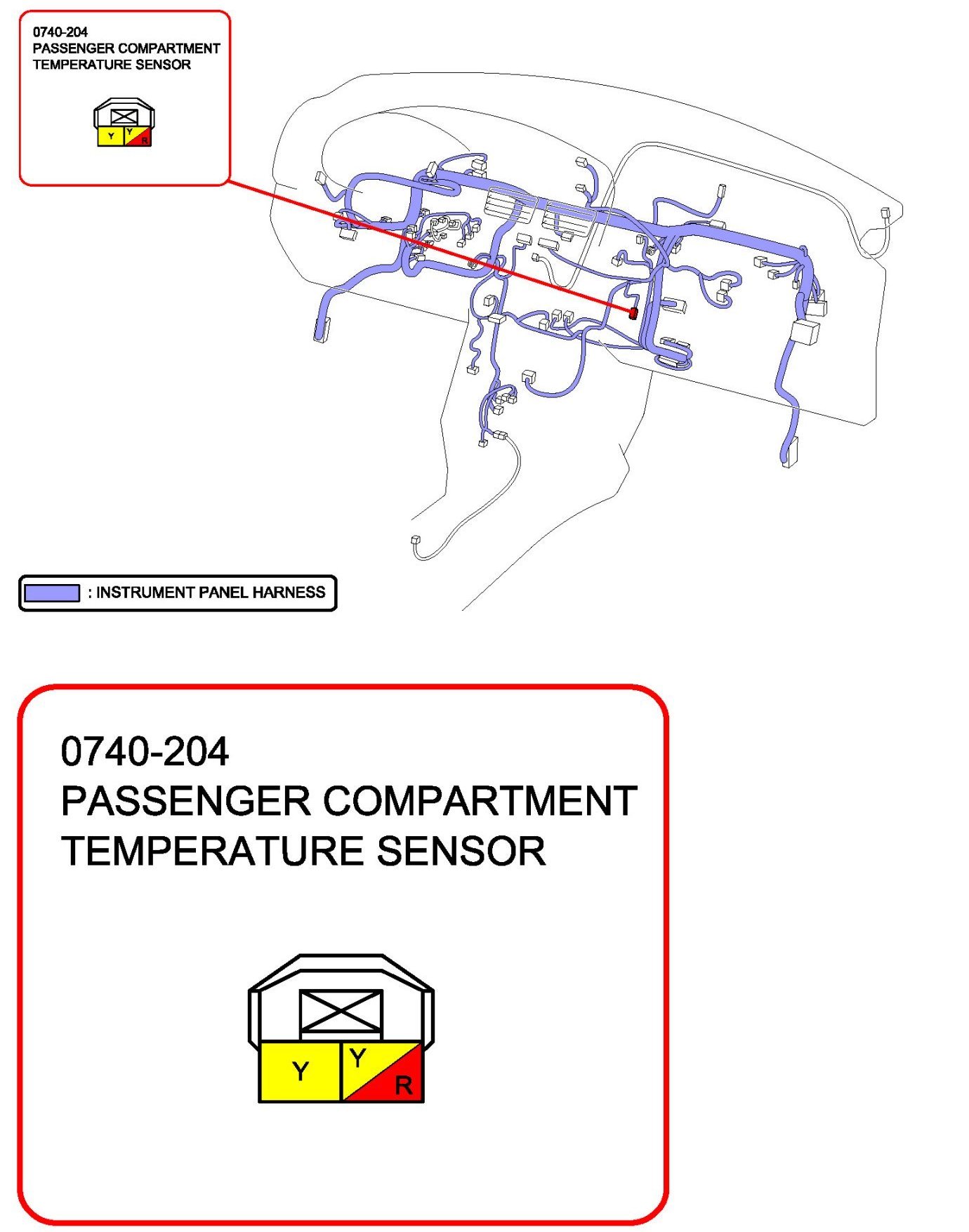 0740-204
PASSENGER COMPARTMENT
TEMPERATURE SENSOR

Y Y R

: INSTRUMENT PANEL HARNESS

0740-204
PASSENGER COMPARTMENT
TEMPERATURE SENSOR

Y Y R