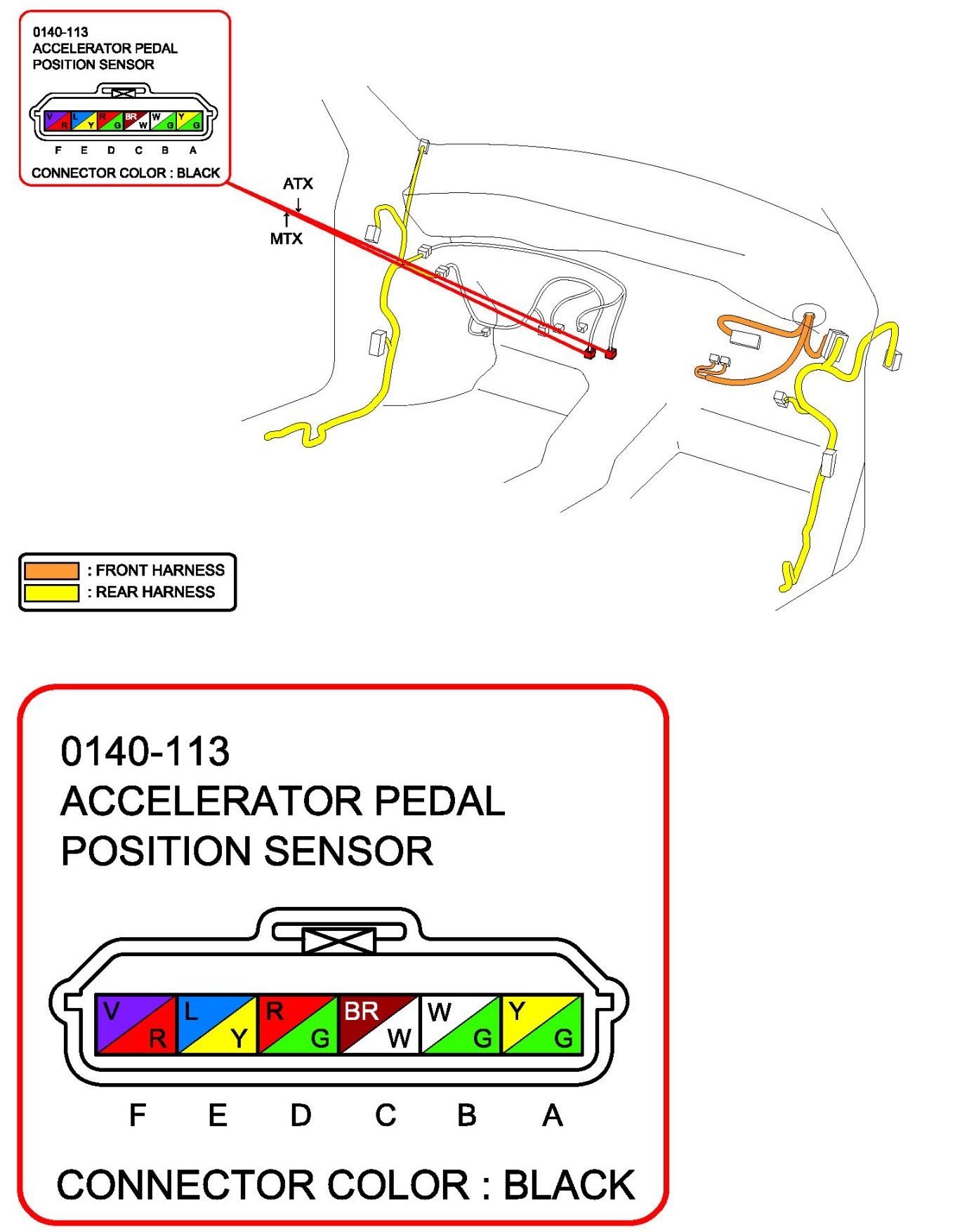 0140-113
ACCELERATOR PEDAL
POSITION SENSOR

V R L Y R G BR W W G Y G

F E D C B A

CONNECTOR COLOR : BLACK

ATX
MTX

: FRONT HARNESS
: REAR HARNESS

0140-113
ACCELERATOR PEDAL
POSITION SENSOR

V R L Y R G BR W W G Y G

F E D C B A

CONNECTOR COLOR : BLACK