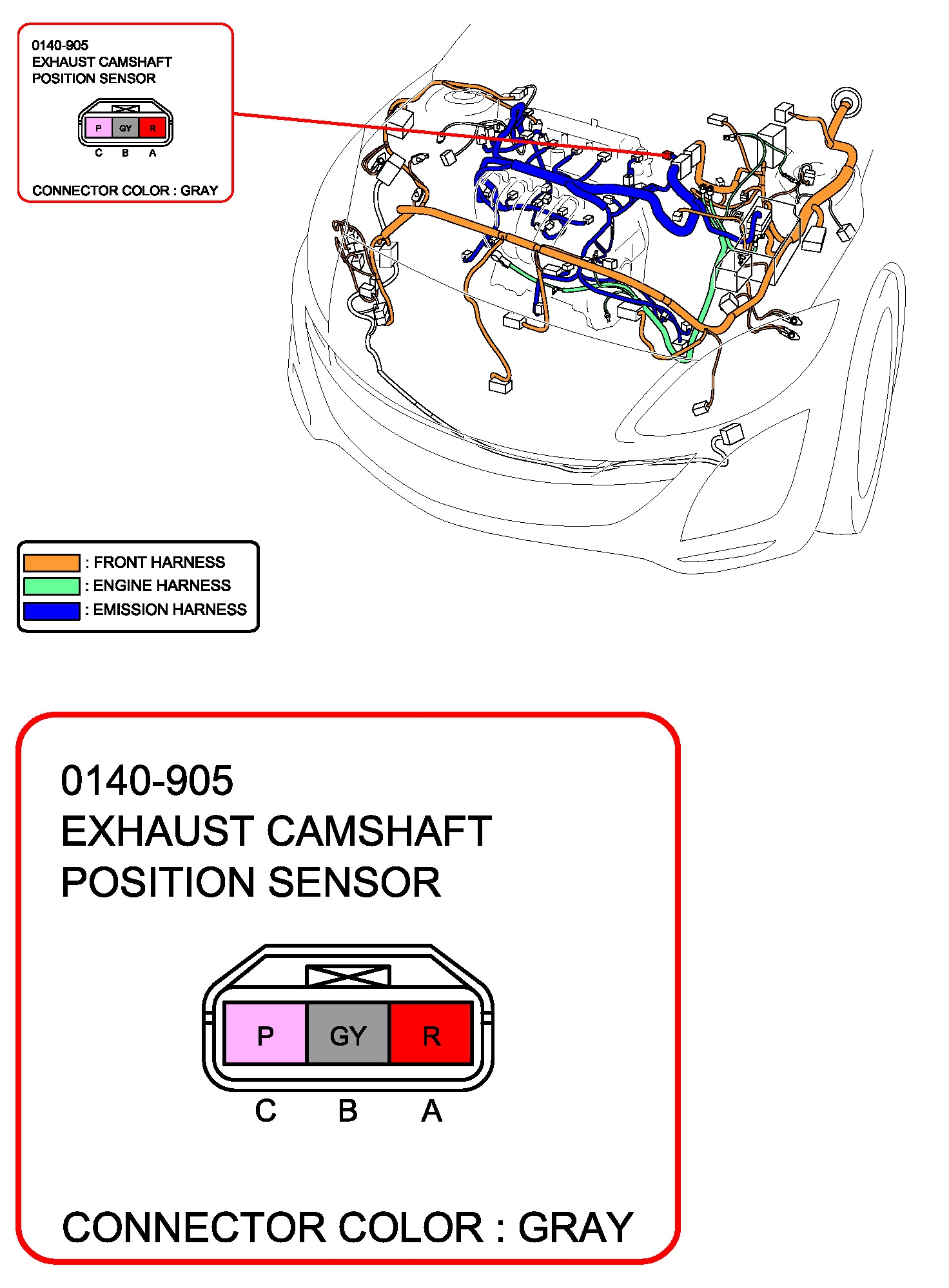 0140-905
EXHAUST CAMSHAFT POSITION SENSOR

P GY R
C B A

CONNECTOR COLOR : GRAY

: FRONT HARNESS
: ENGINE HARNESS
: EMISSION HARNESS

0140-905
EXHAUST CAMSHAFT POSITION SENSOR

P GY R
C B A

CONNECTOR COLOR : GRAY