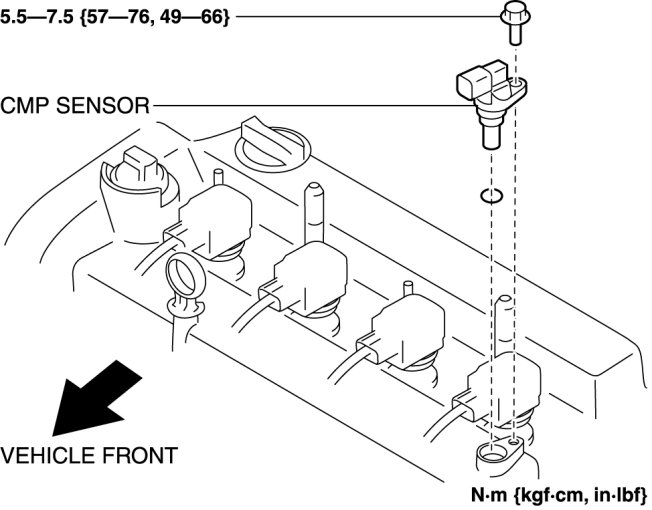 5.5—7.5 {57—76, 49—66}

CMP SENSOR

VEHICLE FRONT

N·m {kgf·cm, in·lbf}