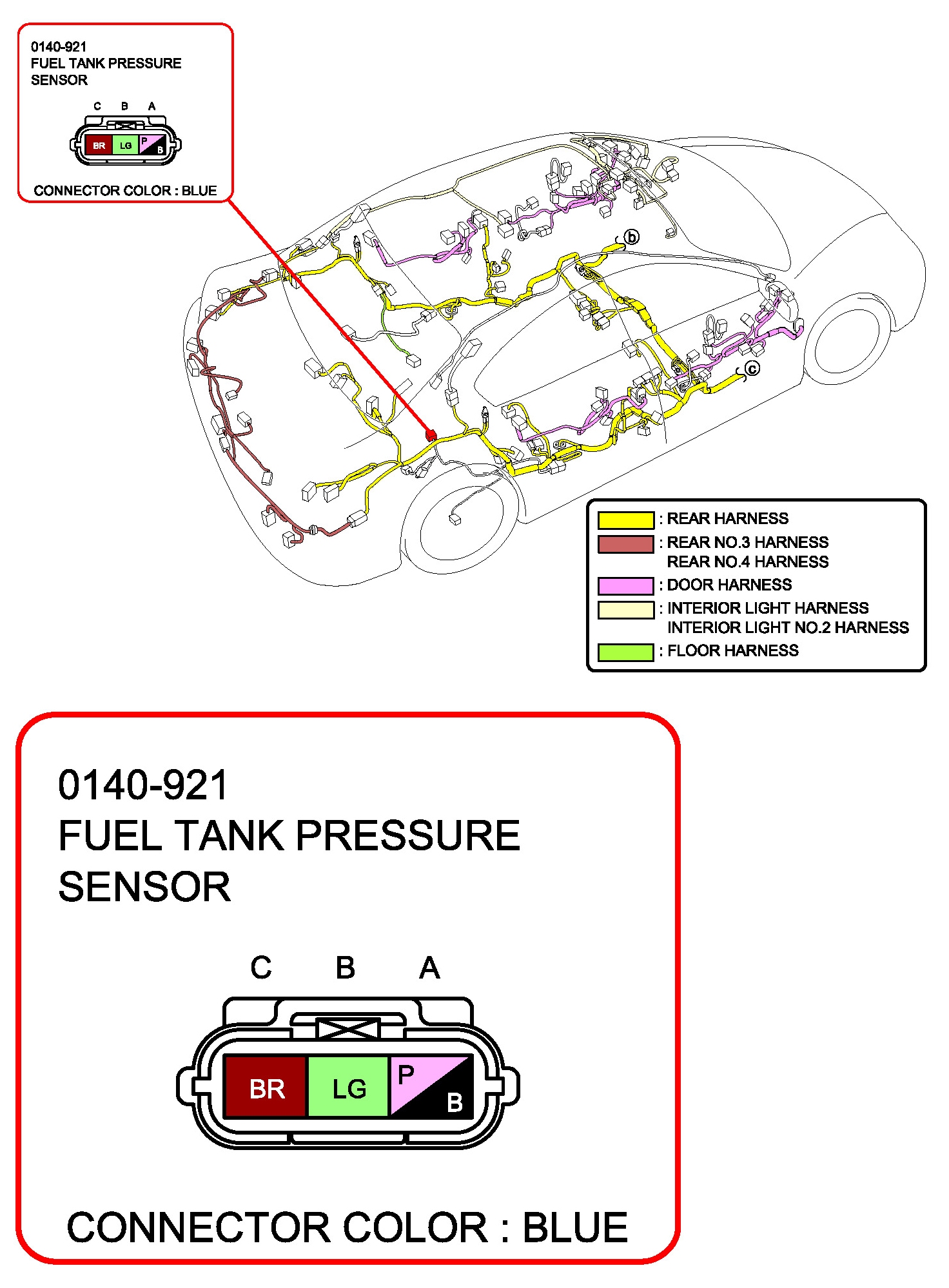 0140-921
FUEL TANK PRESSURE SENSOR

C B A

BR LG P B

CONNECTOR COLOR : BLUE

b

c

: REAR HARNESS
: REAR NO.3 HARNESS
REAR NO.4 HARNESS
: DOOR HARNESS
: INTERIOR LIGHT HARNESS
INTERIOR LIGHT NO.2 HARNESS
: FLOOR HARNESS

0140-921
FUEL TANK PRESSURE SENSOR

C B A

BR LG P B

CONNECTOR COLOR : BLUE