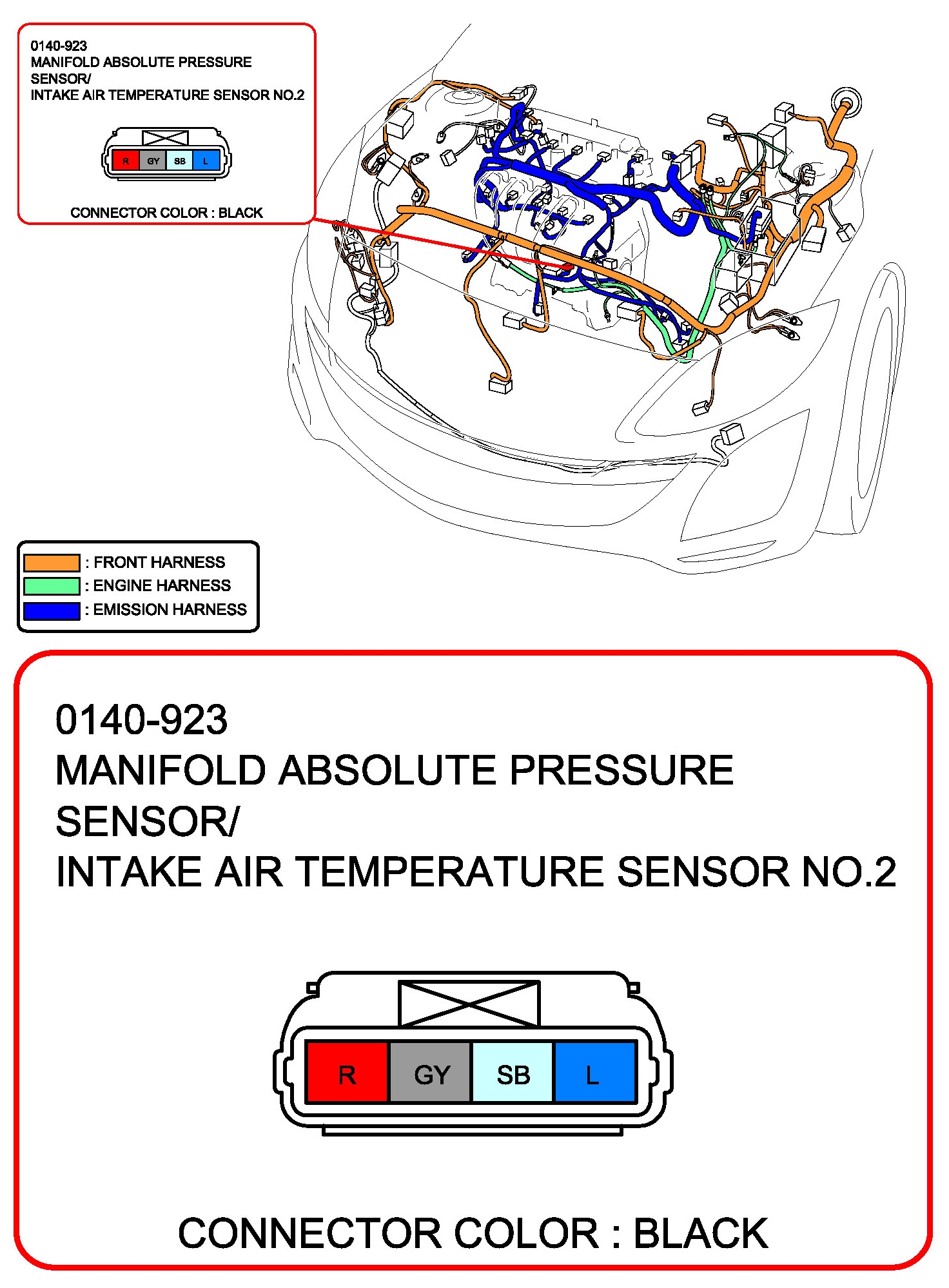 0140-923
MANIFOLD ABSOLUTE PRESSURE SENSOR/
INTAKE AIR TEMPERATURE SENSOR NO.2

R GY SB L

CONNECTOR COLOR : BLACK

: FRONT HARNESS
: ENGINE HARNESS
: EMISSION HARNESS

0140-923
MANIFOLD ABSOLUTE PRESSURE SENSOR/
INTAKE AIR TEMPERATURE SENSOR NO.2

R GY SB L

CONNECTOR COLOR : BLACK