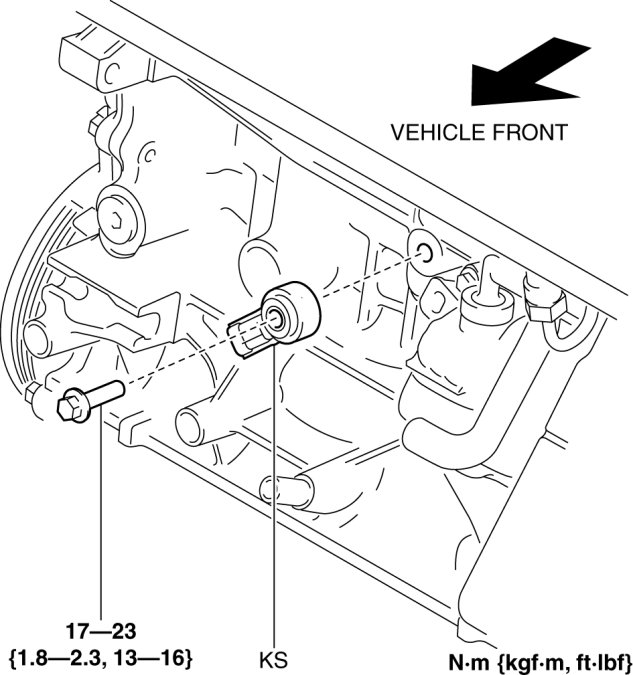 VEHICLE FRONT

17—23
{1.8—2.3, 13—16}

KS

N·m {kgf·m, ft·lbf}