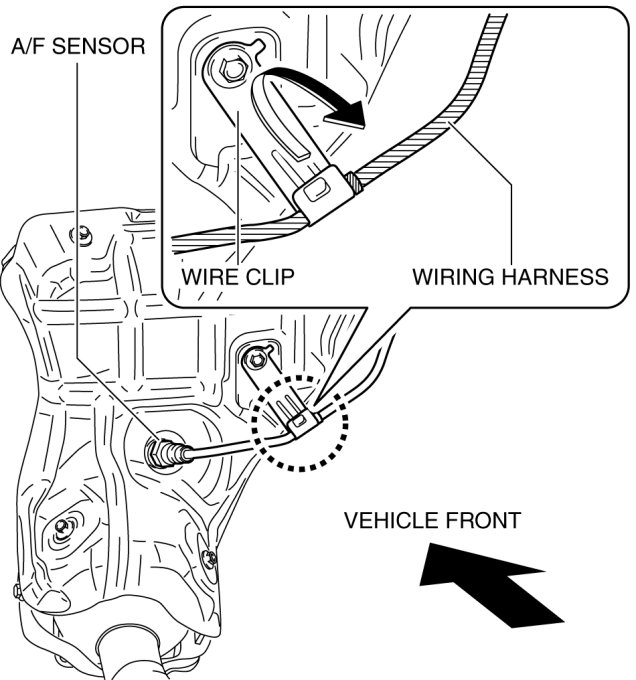 A/F SENSOR

WIRE CLIP

WIRING HARNESS

VEHICLE FRONT