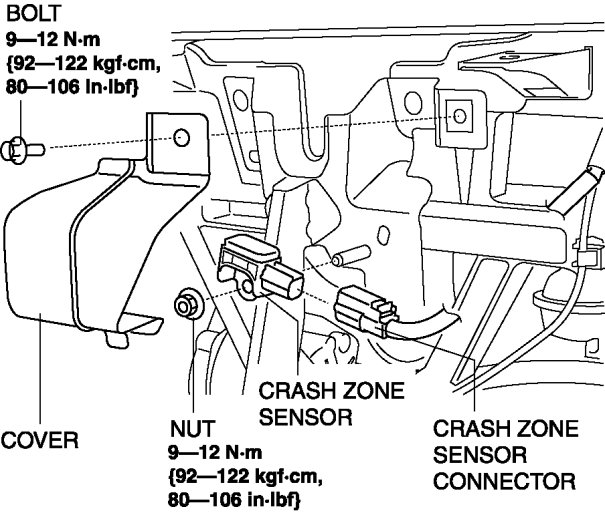 BOLT
9—12 N·m
{92—122 kgf·cm,
80—106 in·lbf}

COVER

NUT
9—12 N·m
{92—122 kgf·cm,
80—106 in·lbf}

CRASH ZONE
SENSOR

CRASH ZONE
SENSOR
CONNECTOR