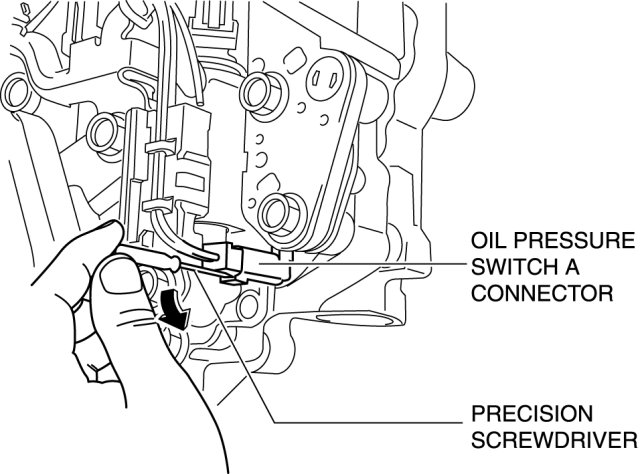 OIL PRESSURE SWITCH A CONNECTOR

PRECISION SCREWDRIVER