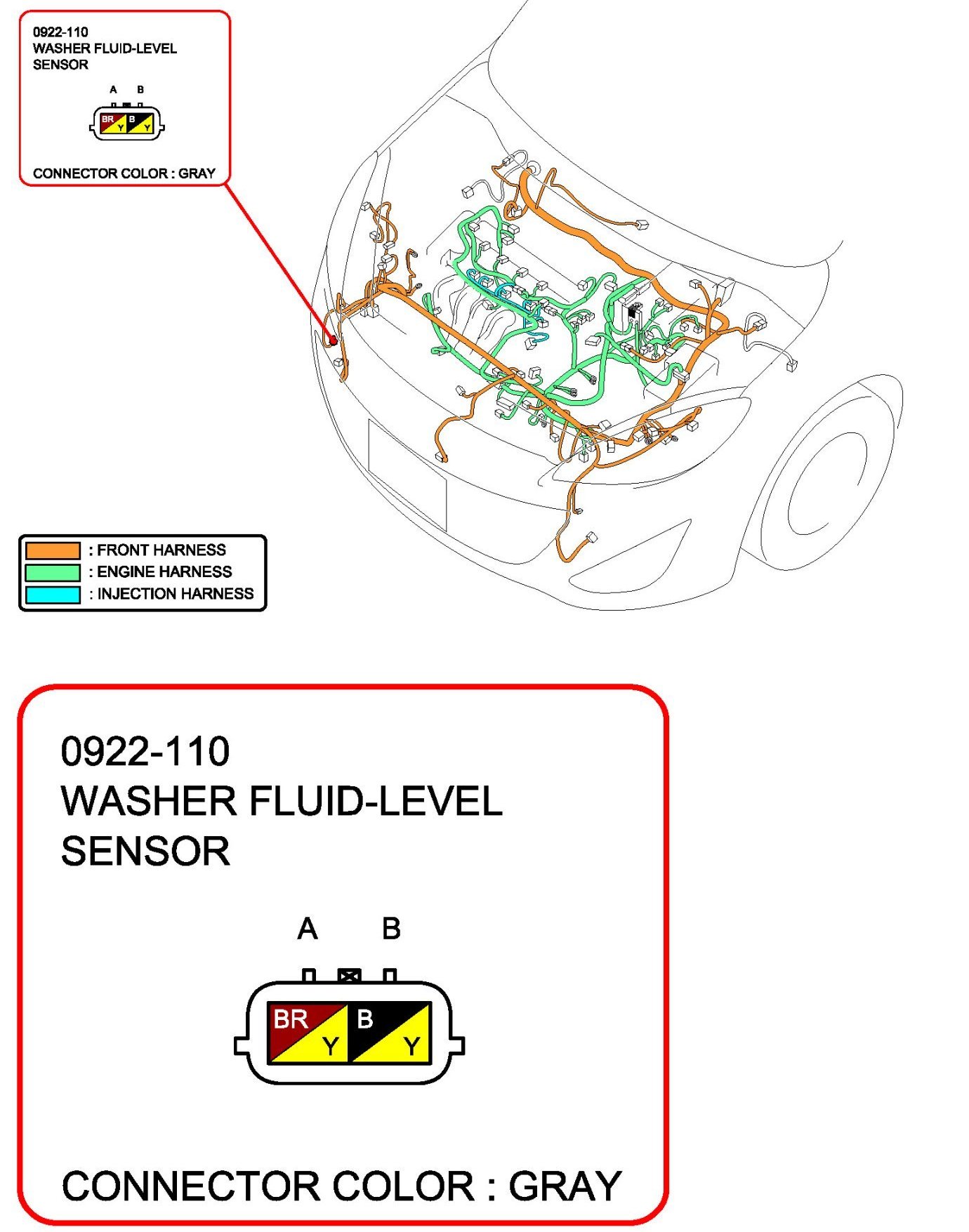 0922-110
WASHER FLUID-LEVEL
SENSOR

A B

BR Y B Y

CONNECTOR COLOR : GRAY

: FRONT HARNESS
: ENGINE HARNESS
: INJECTION HARNESS

0922-110
WASHER FLUID-LEVEL
SENSOR

A B

BR Y B Y

CONNECTOR COLOR : GRAY