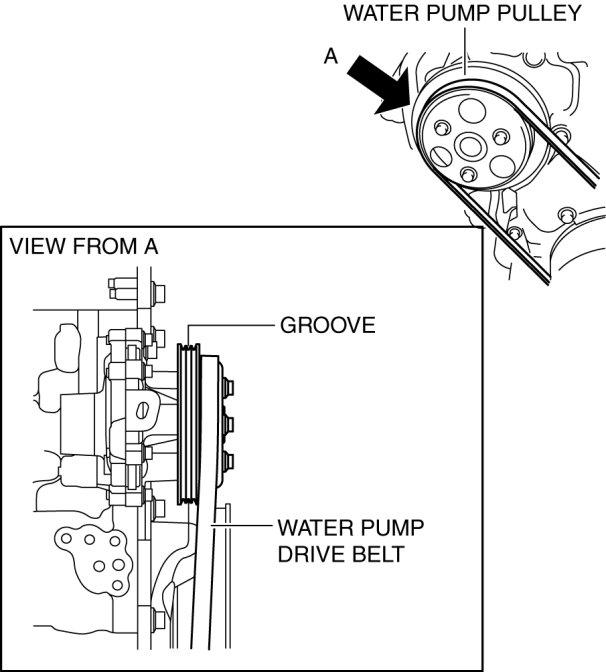 WATER PUMP PULLEY

A

VIEW FROM A

GROOVE

WATER PUMP DRIVE BELT