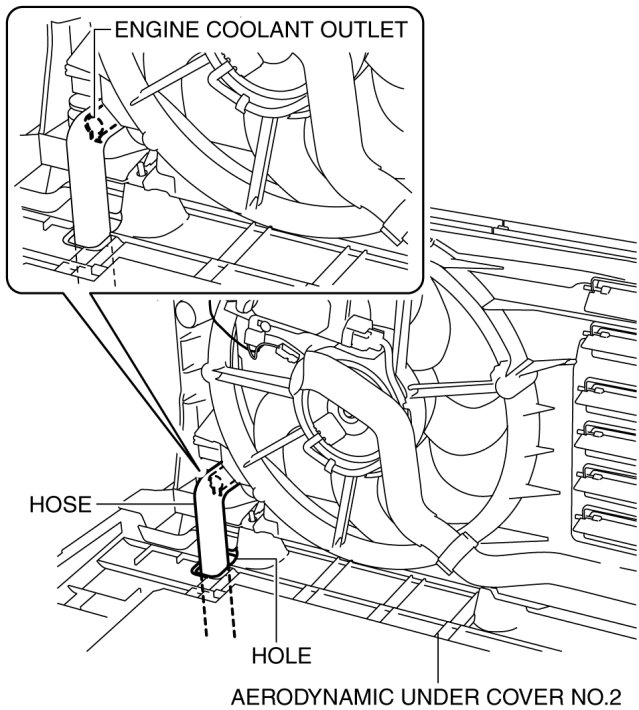 ENGINE COOLANT OUTLET

HOSE

HOLE

AERODYNAMIC UNDER COVER NO.2