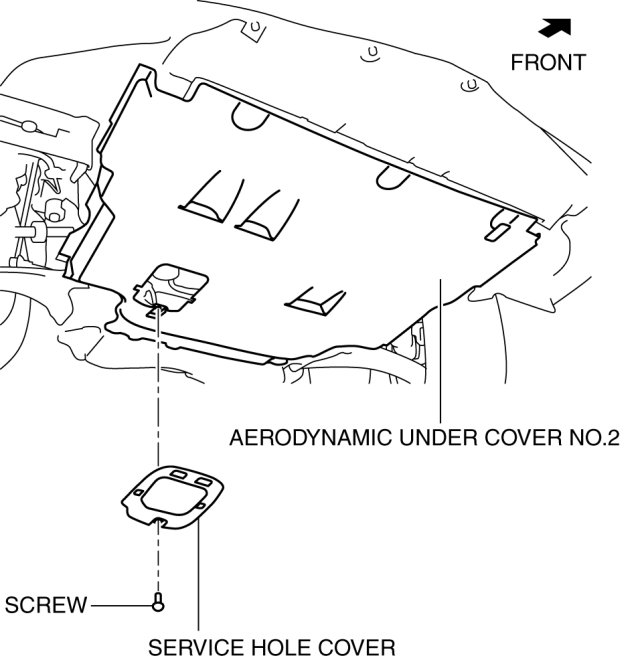 FRONT

AERODYNAMIC UNDER COVER NO.2

SCREW

SERVICE HOLE COVER