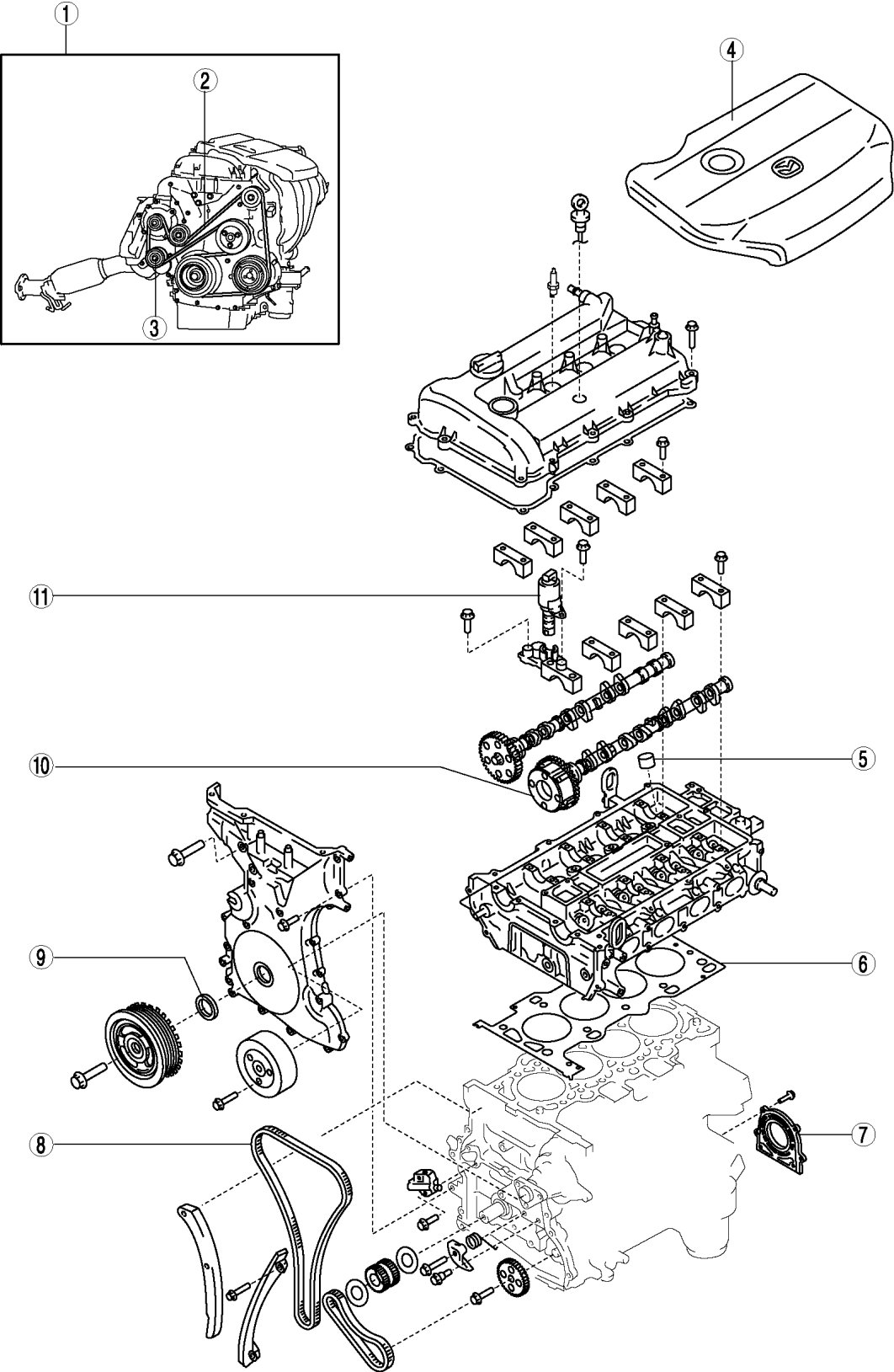 1
2
3
4
11
10
5
9
6
8
7