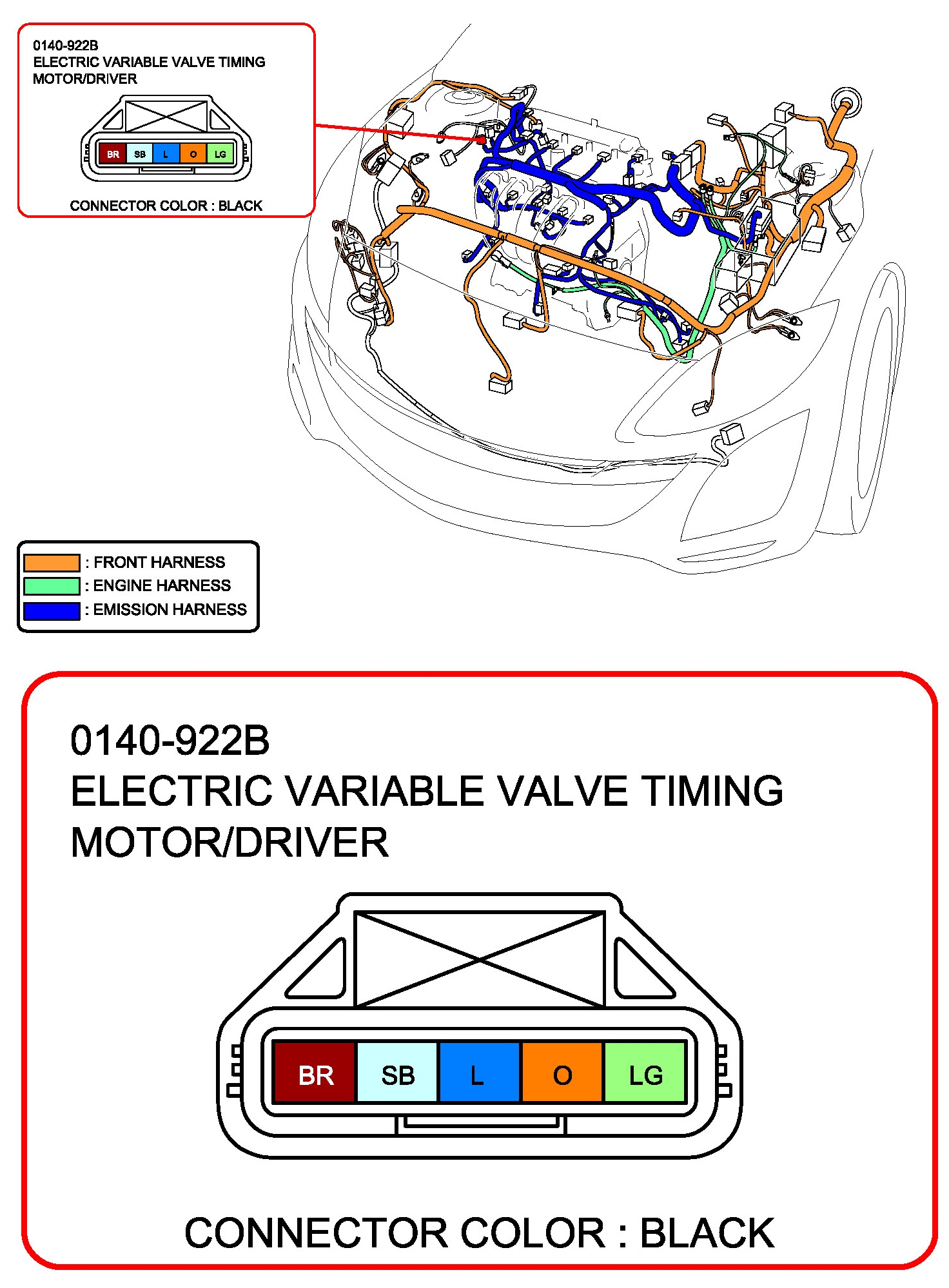 0140-922B
ELECTRIC VARIABLE VALVE TIMING MOTOR/DRIVER

BR SB L O LG

CONNECTOR COLOR : BLACK

: FRONT HARNESS
: ENGINE HARNESS
: EMISSION HARNESS

0140-922B
ELECTRIC VARIABLE VALVE TIMING MOTOR/DRIVER

BR SB L O LG

CONNECTOR COLOR : BLACK