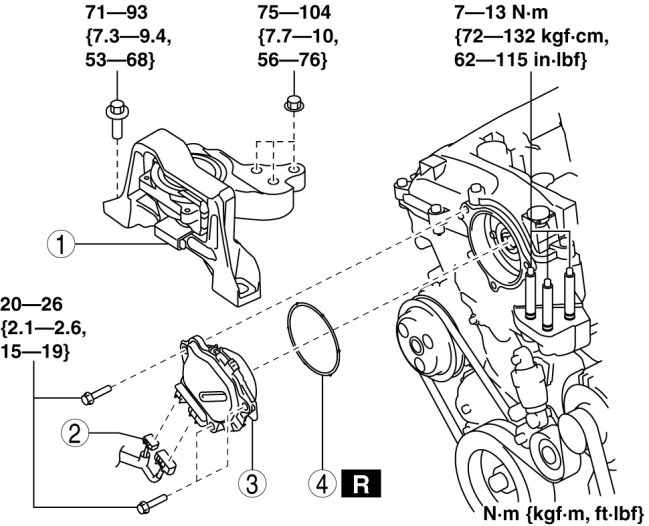 71—93
{7.3—9.4,
53—68}

75—104
{7.7—10,
56—76}

7—13 N·m
{72—132 kgf·cm,
62—115 in·lbf}

1

20—26
{2.1—2.6,
15—19}

2

3

4 R

N·m {kgf·m, ft·lbf}