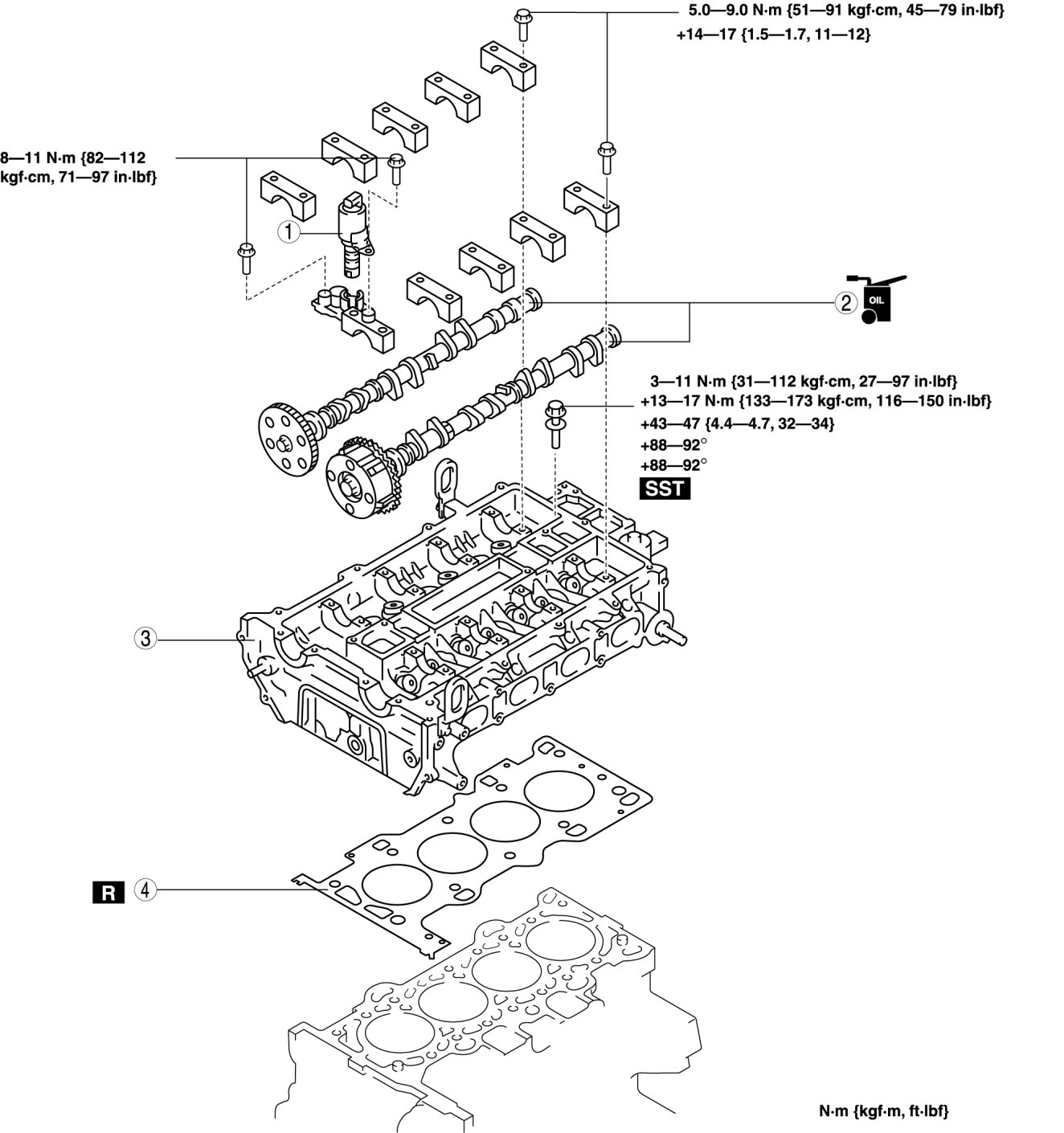 5.0—9.0 N·m {51—91 kgf·cm, 45—79 in·lbf}
+14—17 {1.5—1.7, 11—12}

8—11 N·m {82—112 kgf·cm, 71—97 in·lbf}

1

2

OIL

3—11 N·m {31—112 kgf·cm, 27—97 in·lbf}
+13—17 N·m {133—173 kgf·cm, 116—150 in·lbf}
+43—47 {4.4—4.7, 32—34}
+88—92°
+88—92°
SST

3

R 4

N·m {kgf·m, ft·lbf}