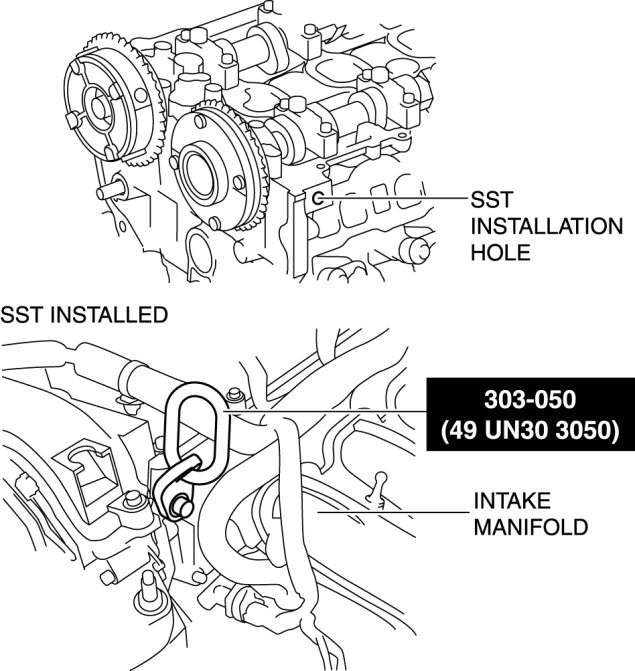 SST INSTALLATION HOLE

SST INSTALLED

303-050
(49 UN30 3050)

INTAKE MANIFOLD