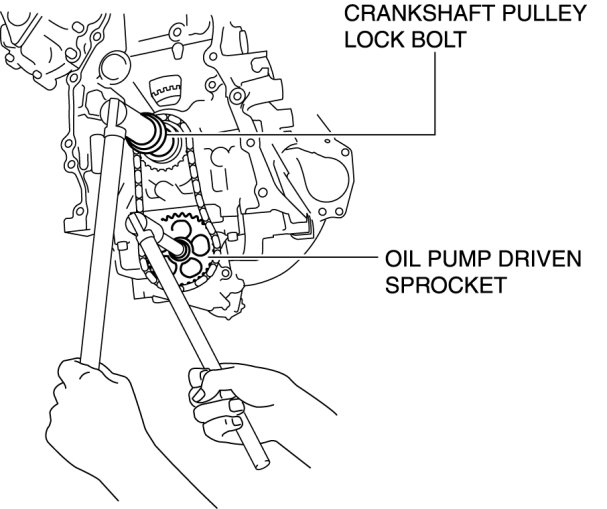 CRANKSHAFT PULLEY LOCK BOLT

OIL PUMP DRIVEN SPROCKET