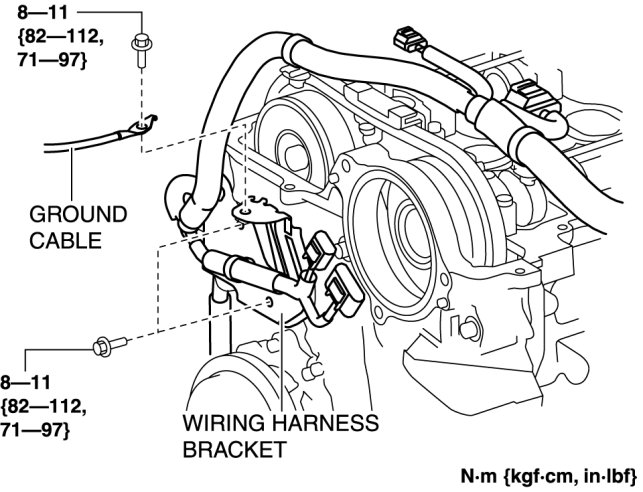 8—11
{82—112,
71—97}

GROUND
CABLE

8—11
{82—112,
71—97}

WIRING HARNESS
BRACKET

N·m {kgf·cm, in·lbf}