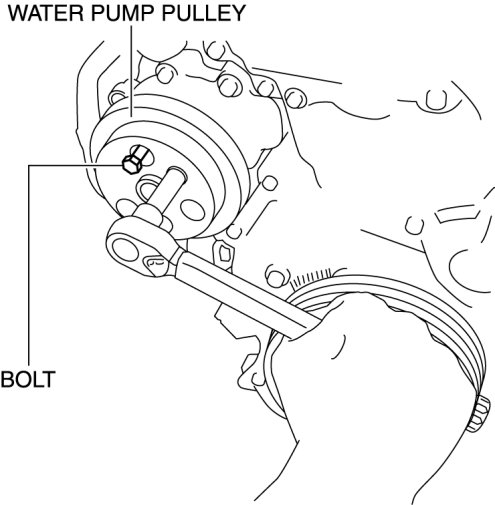 WATER PUMP PULLEY

BOLT