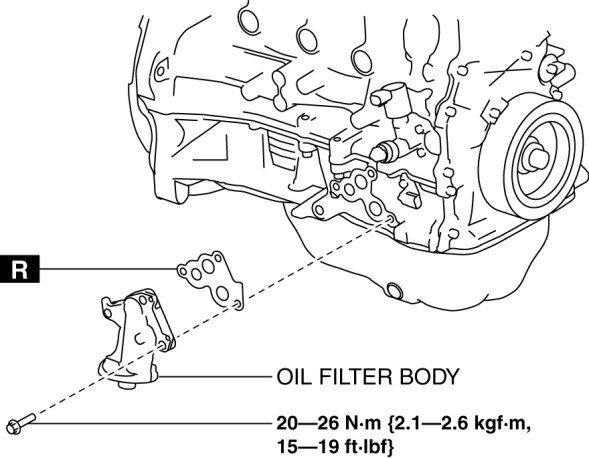 R

OIL FILTER BODY

20—26 N·m {2.1—2.6 kgf·m, 15—19 ft·lbf}