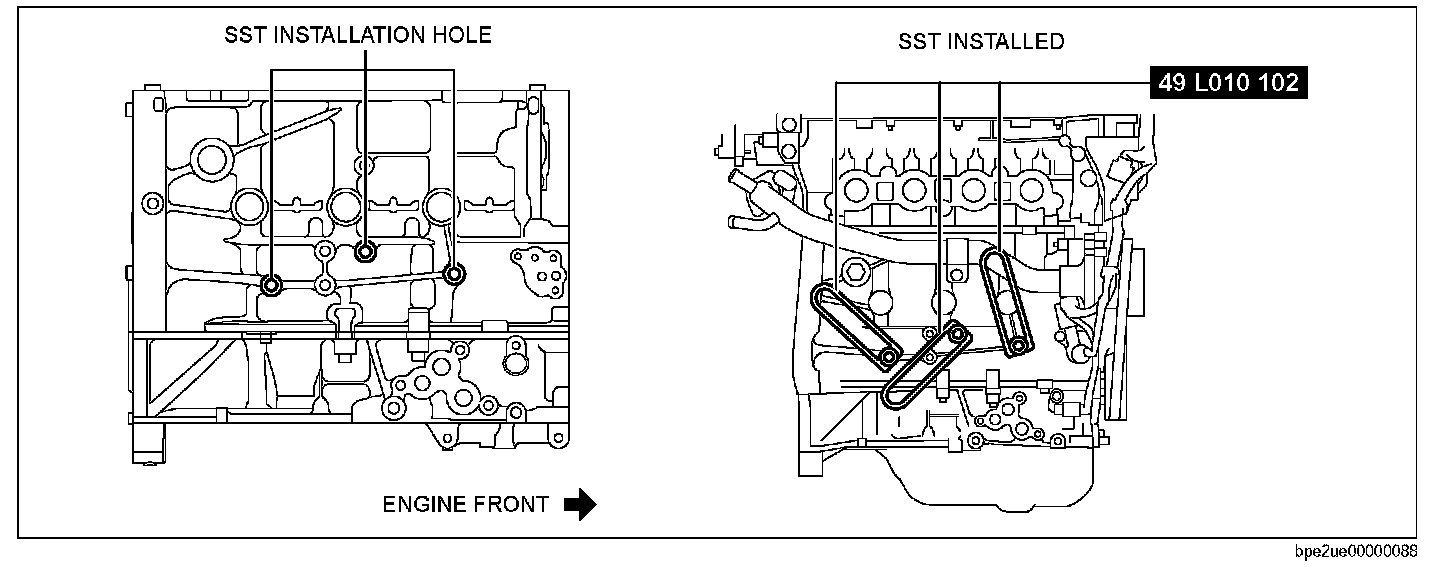 SST INSTALLATION HOLE

SST INSTALLED

49 L010 102

ENGINE FRONT

bpe2ue00000088