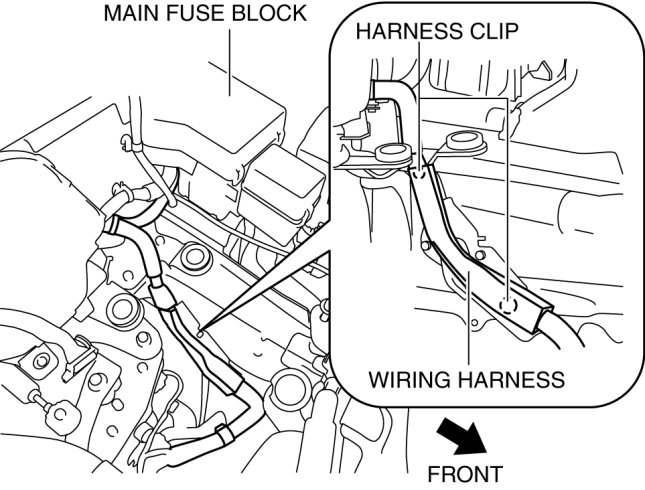 MAIN FUSE BLOCK

HARNESS CLIP

WIRING HARNESS

FRONT