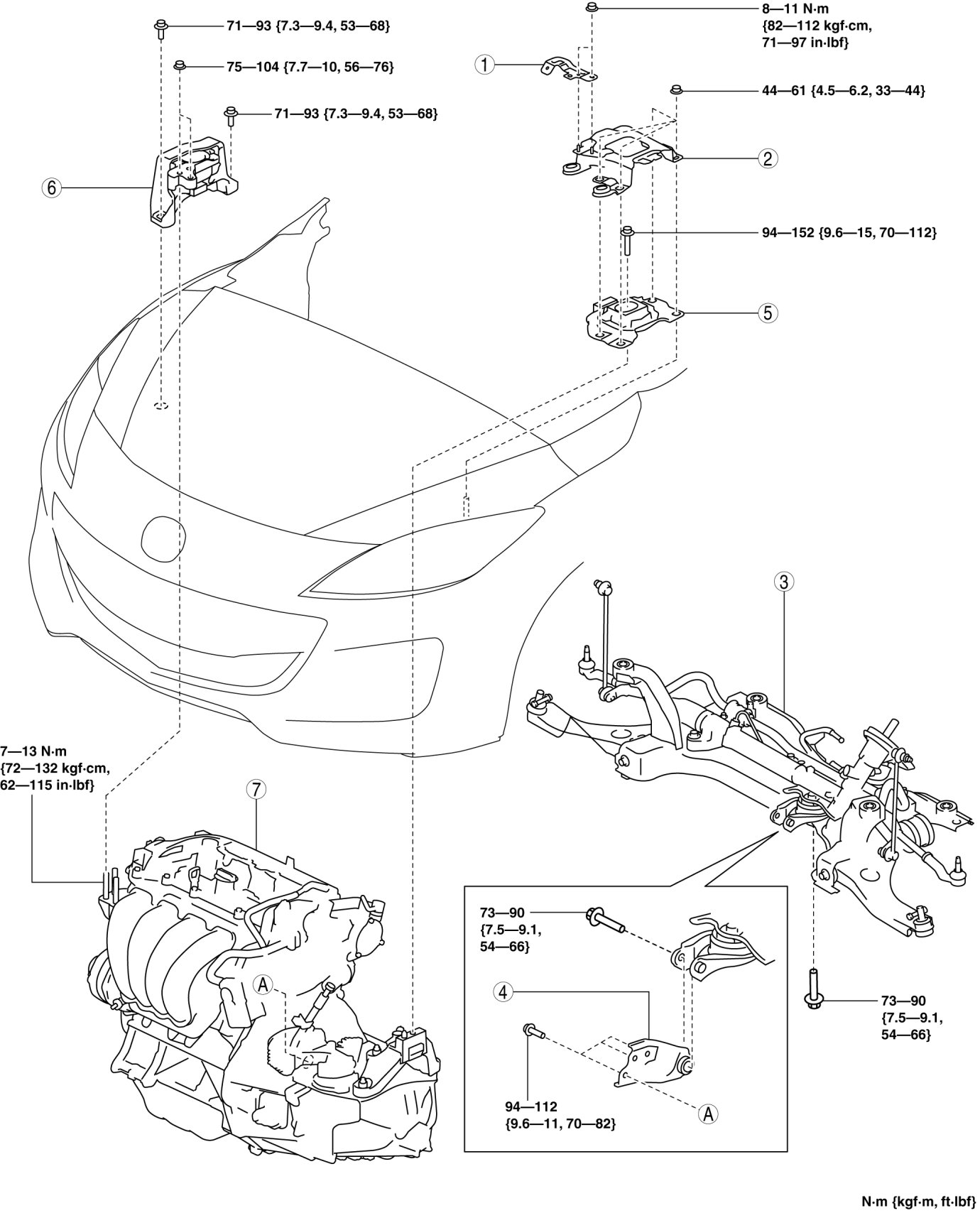 71—93 {7.3—9.4, 53—68}

75—104 {7.7—10, 56—76}

71—93 {7.3—9.4, 53—68}

6

8—11 N·m {82—112 kgf·cm, 71—97 in·lbf}

1

44—61 {4.5—6.2, 33—44}

2

94—152 {9.6—15, 70—112}

5

3

7—13 N·m {72—132 kgf·cm, 62—115 in·lbf}

7

A

73—90 {7.5—9.1, 54—66}

4

94—112 {9.6—11, 70—82}

A

73—90 {7.5—9.1, 54—66}

N·m {kgf·m, ft·lbf}