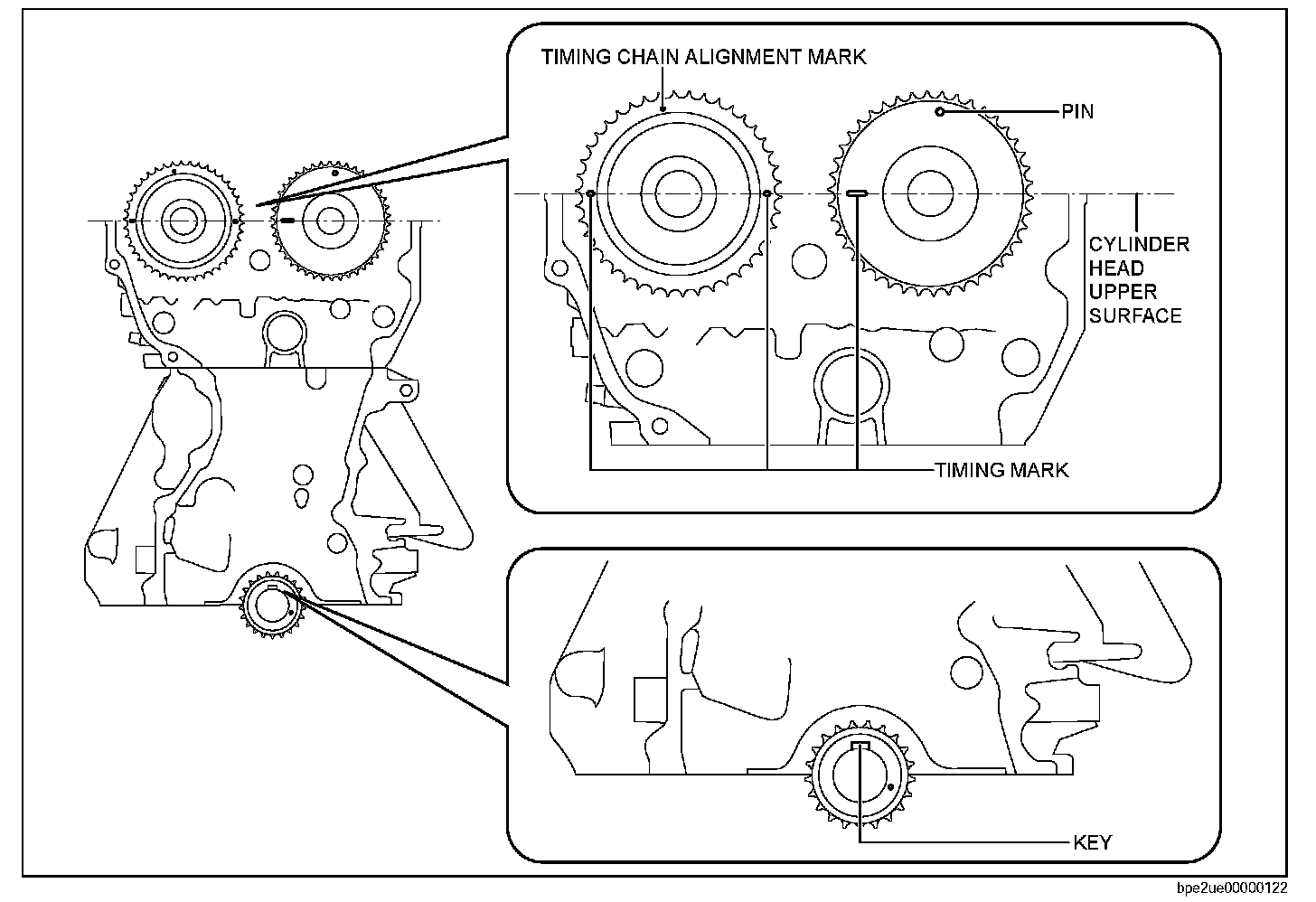 TIMING CHAIN ALIGNMENT MARK

PIN

CYLINDER HEAD UPPER SURFACE

TIMING MARK

KEY

bpe2ue00000122