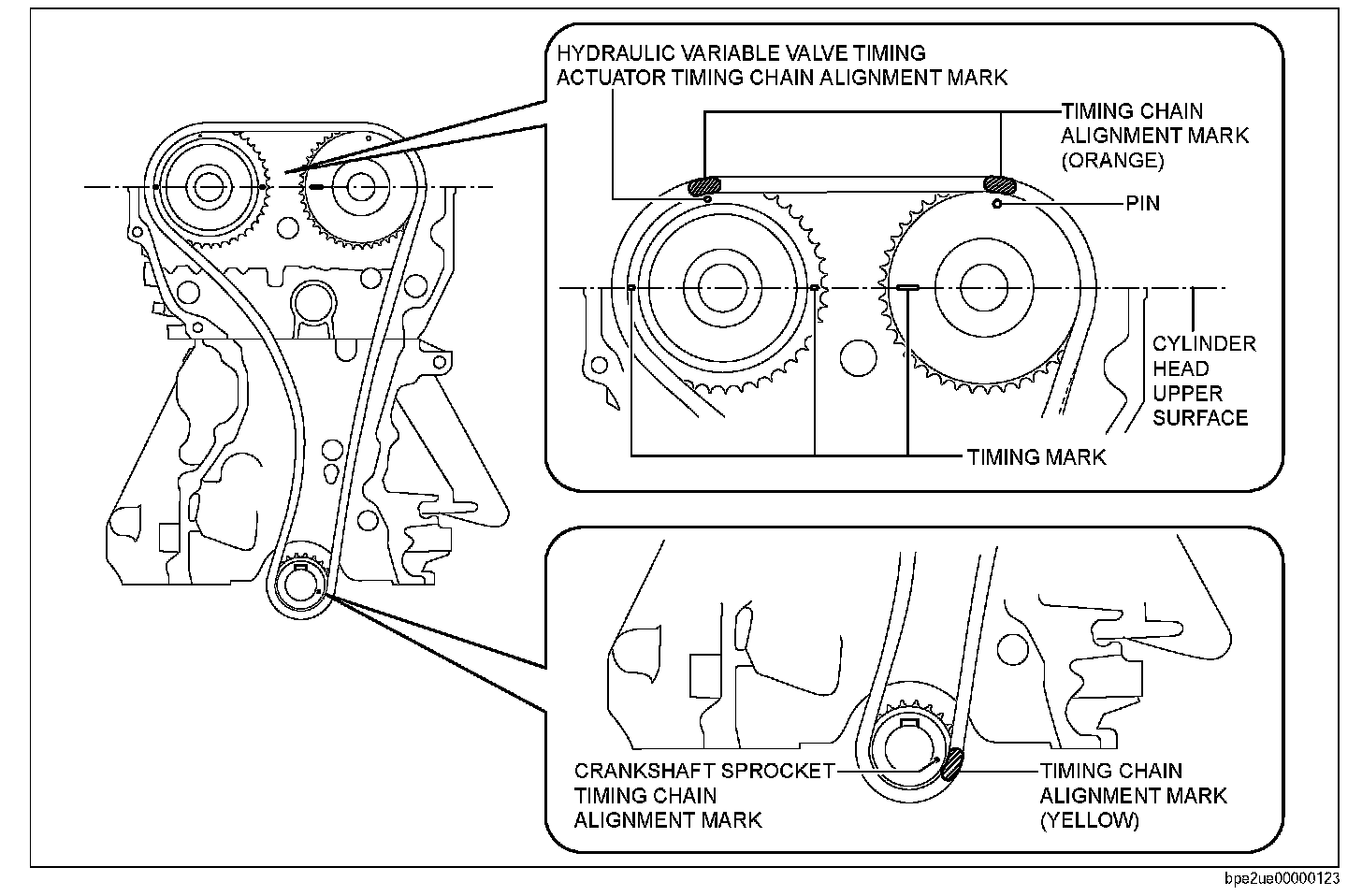 HYDRAULIC VARIABLE VALVE TIMING ACTUATOR TIMING CHAIN ALIGNMENT MARK

TIMING CHAIN ALIGNMENT MARK (ORANGE)

PIN

CYLINDER HEAD UPPER SURFACE

TIMING MARK

CRANKSHAFT SPROCKET TIMING CHAIN ALIGNMENT MARK

TIMING CHAIN ALIGNMENT MARK (YELLOW)

bpe2ue00000123