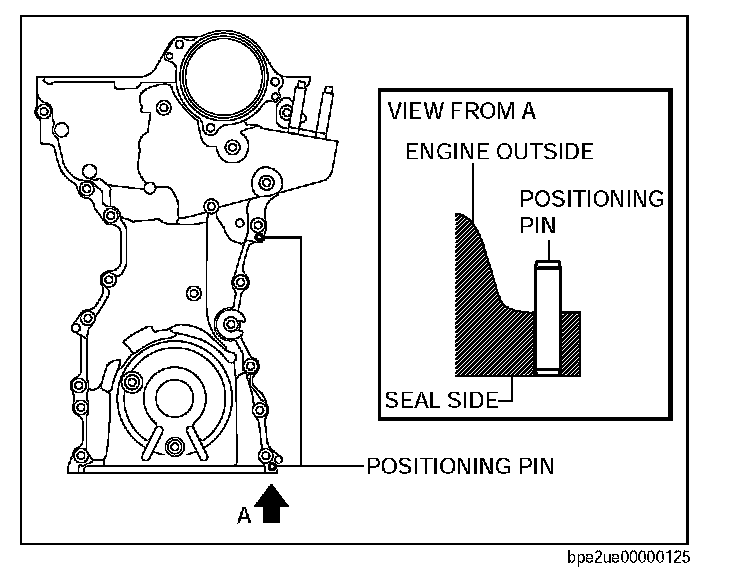 VIEW FROM A
ENGINE OUTSIDE
POSITIONING PIN
SEAL SIDE
POSITIONING PIN
A
bpe2ue00000125