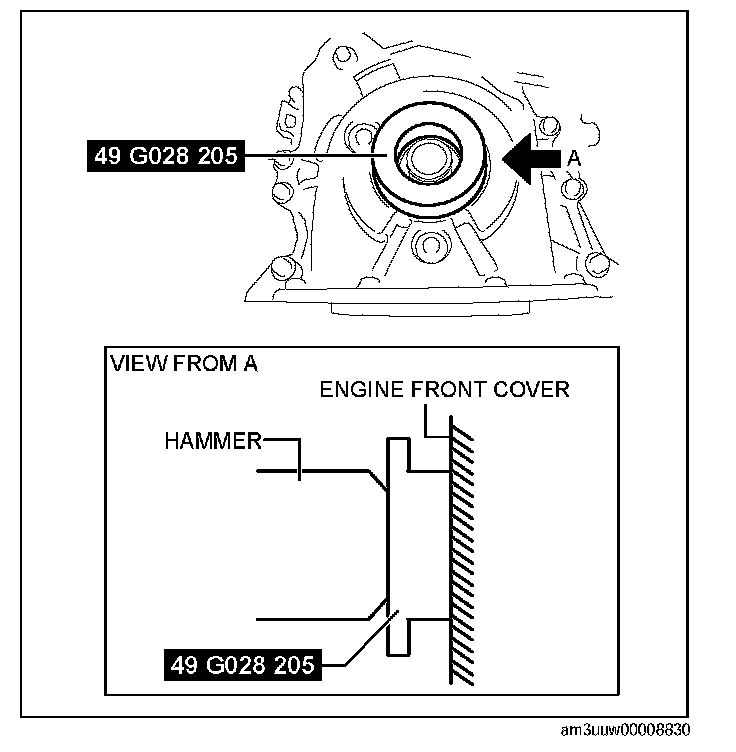 49 G028 205

A

VIEW FROM A

ENGINE FRONT COVER

HAMMER

49 G028 205

am3uuw00008830