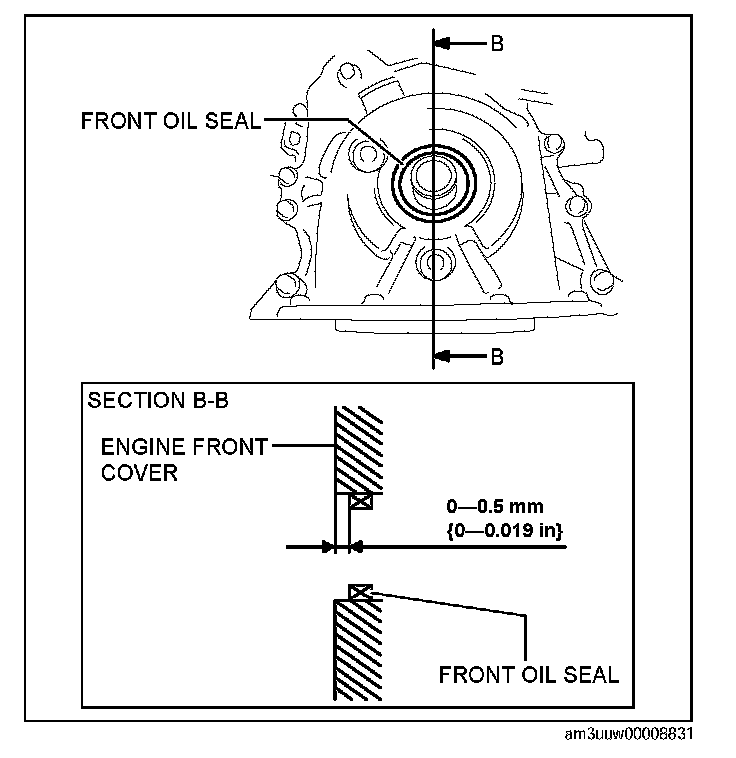 B

FRONT OIL SEAL

B

SECTION B-B

ENGINE FRONT COVER

0—0.5 mm {0—0.019 in}

FRONT OIL SEAL

am3uuw00008831