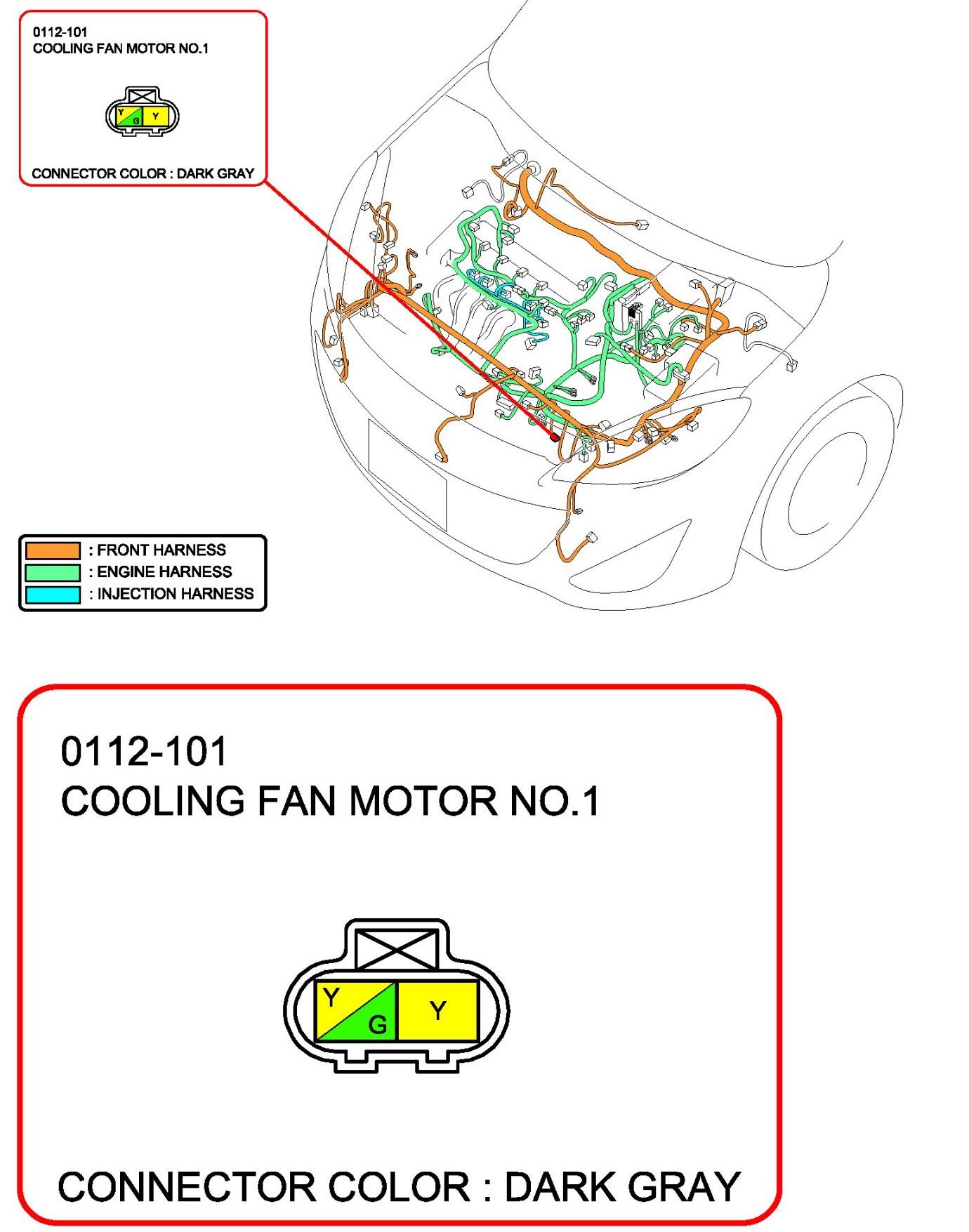 0112-101
COOLING FAN MOTOR NO.1

Y G Y

CONNECTOR COLOR : DARK GRAY

: FRONT HARNESS
: ENGINE HARNESS
: INJECTION HARNESS

0112-101
COOLING FAN MOTOR NO.1

Y G Y

CONNECTOR COLOR : DARK GRAY